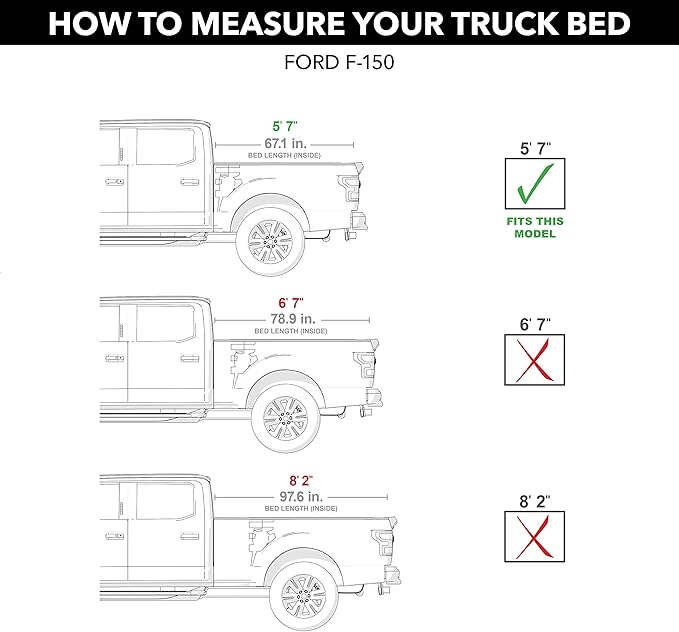 HOW TO MEASURE YOUR TRUCK BED

FORD F-150

5' 7"
67.1 in.
BED LENGTH (INSIDE)

5' 7"

FITS THIS MODEL

6' 7"
78.9 in.
BED LENGTH (INSIDE)

6' 7"

8' 2"
97.6 in.
BED LENGTH (INSIDE)

8' 2"