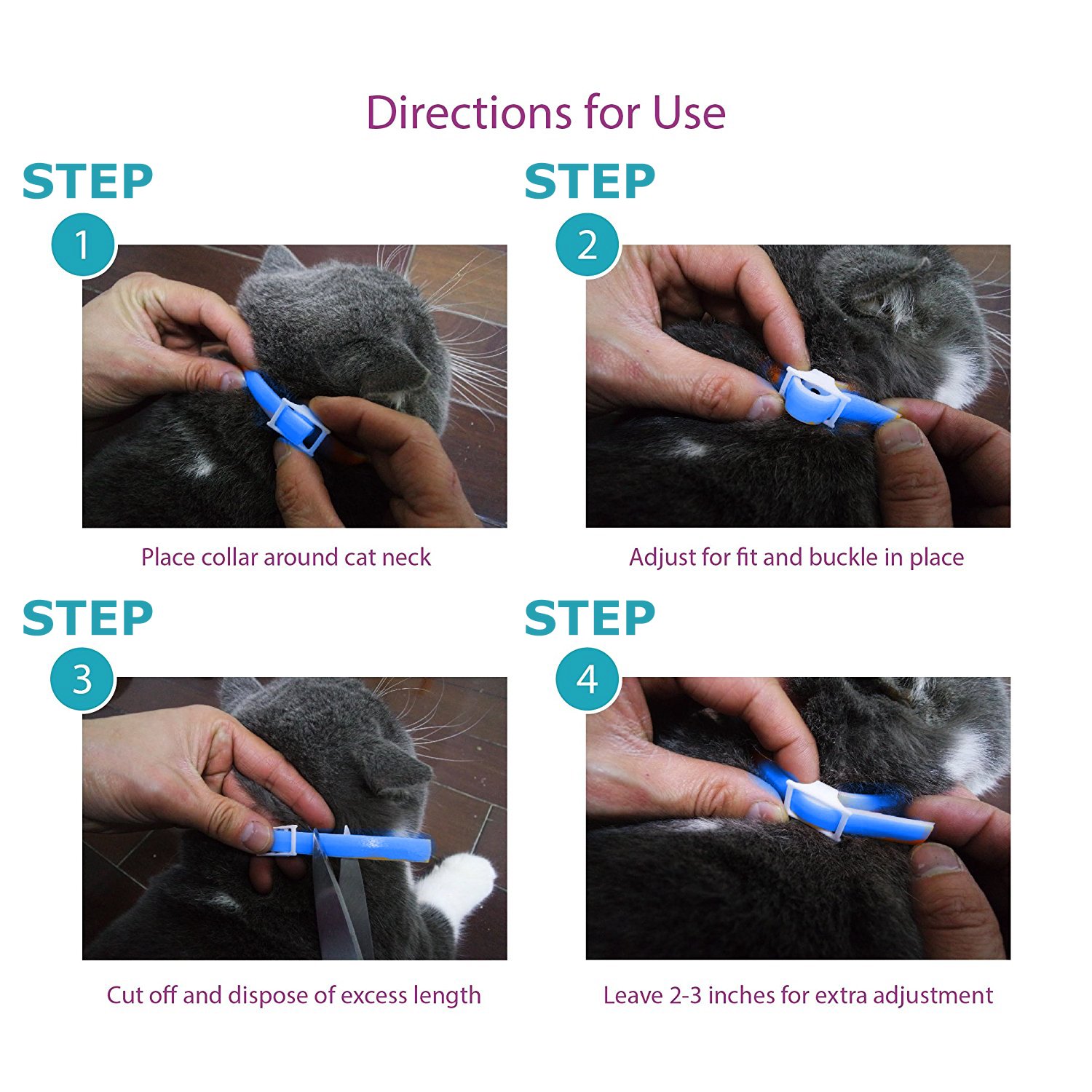 Directions for Use

STEP
1
Place collar around cat neck

STEP
2
Adjust for fit and buckle in place

STEP
3
Cut off and dispose of excess length

STEP
4
Leave 2-3 inches for extra adjustment