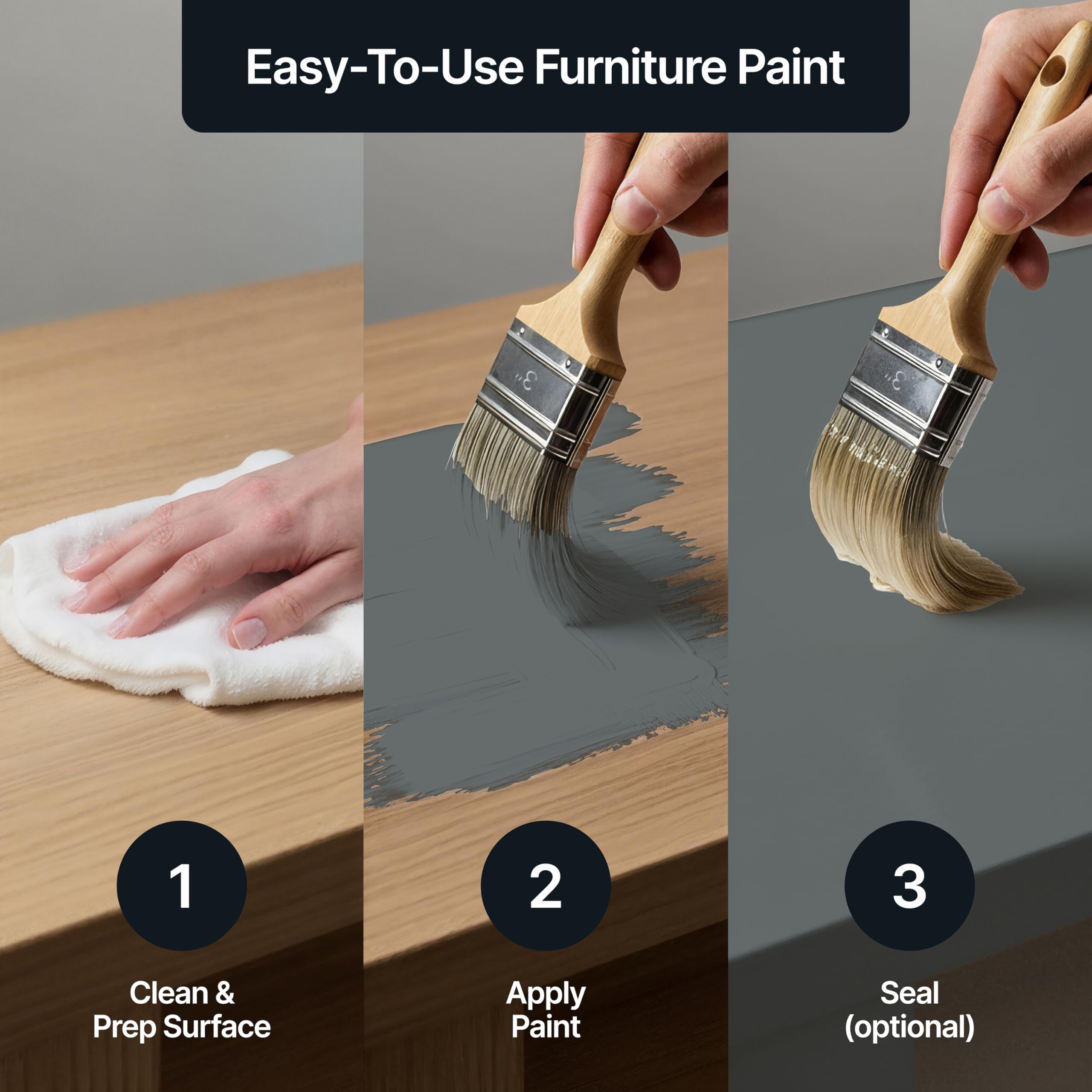 Easy-To-Use Furniture Paint

3"

3"

1

Clean & Prep Surface

2

Apply Paint

3

Seal (optional)