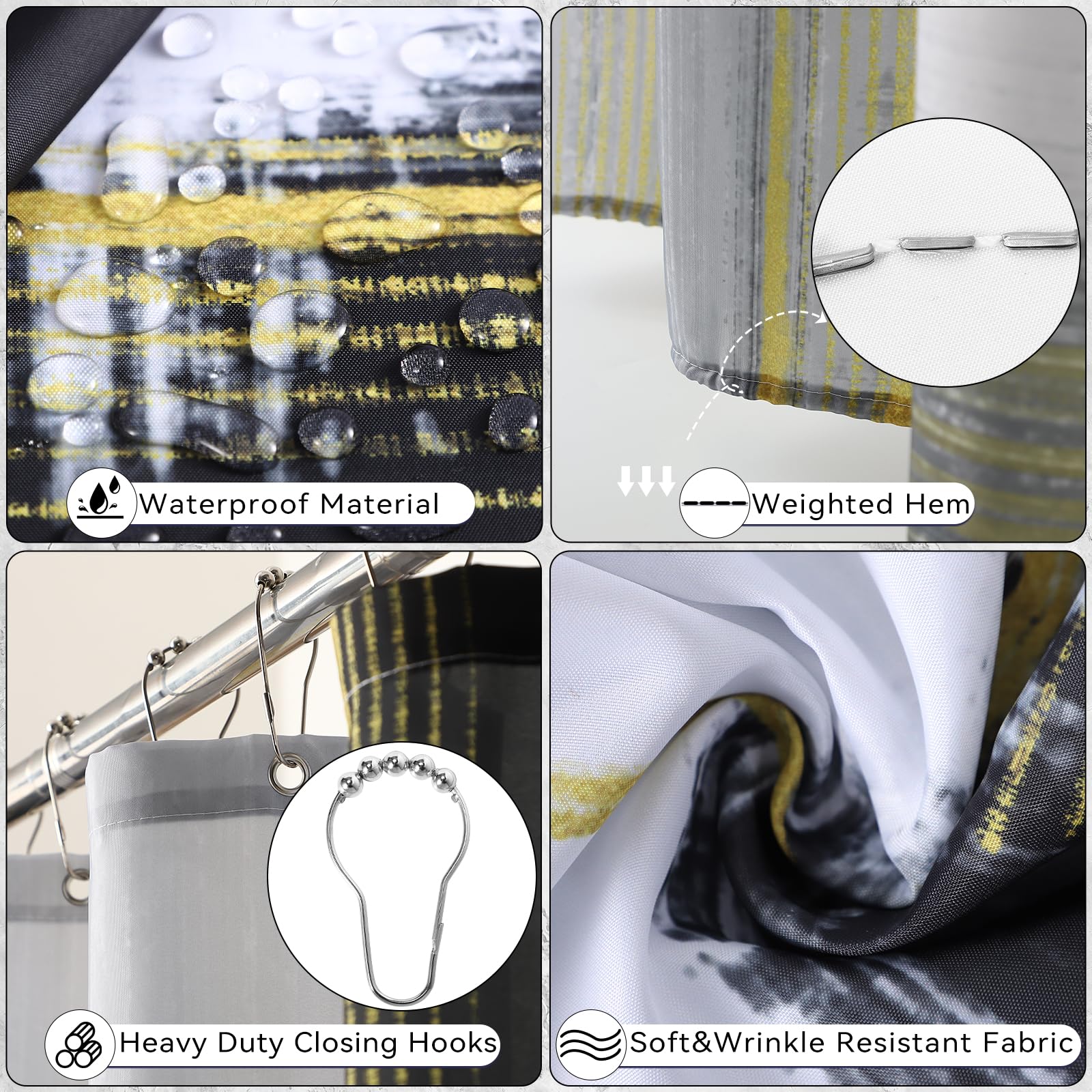 Waterproof Material

Weighted Hem

Heavy Duty Closing Hooks

Soft&Wrinkle Resistant Fabric