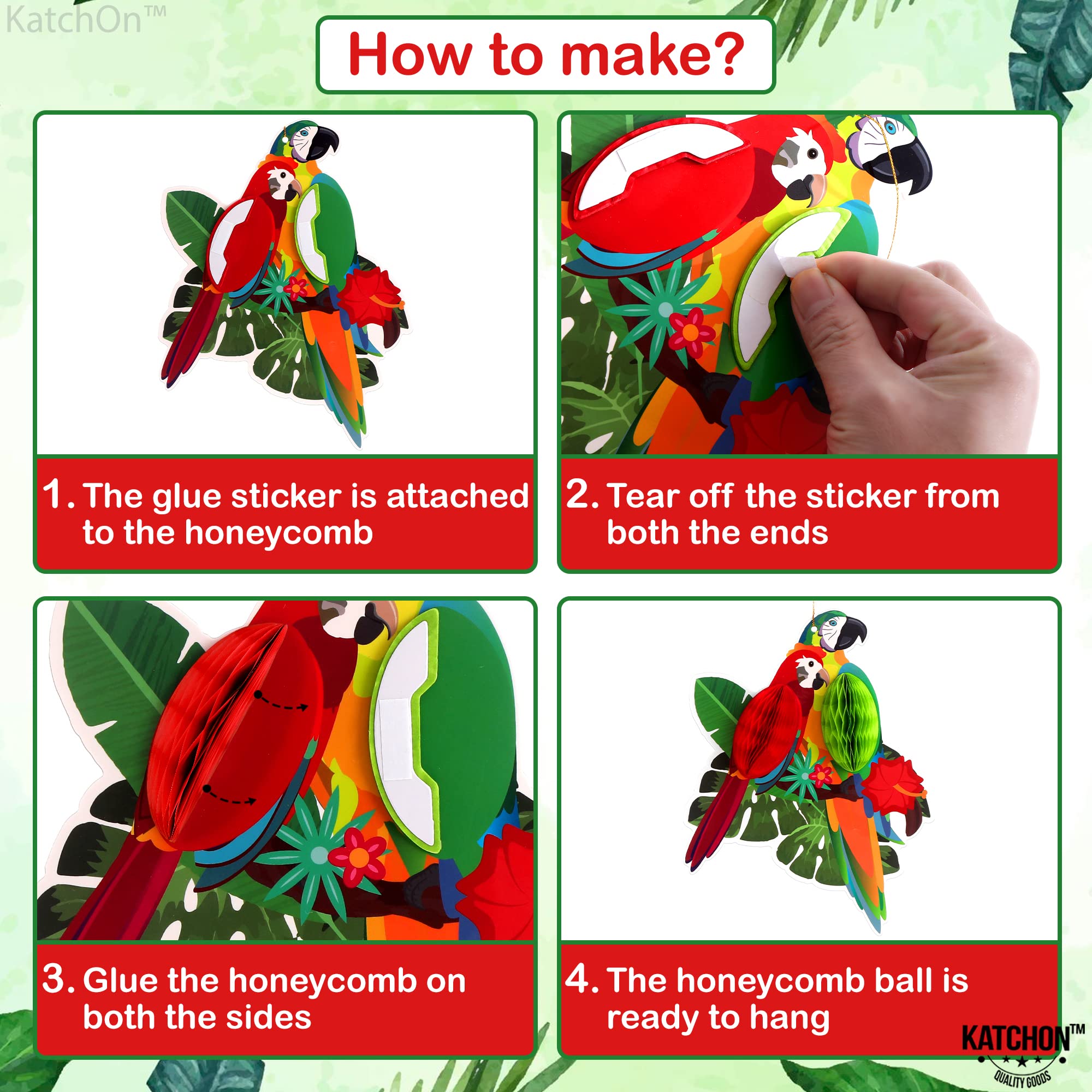 KatchOn™

How to make?

1. The glue sticker is attached to the honeycomb

2. Tear off the sticker from both the ends

3. Glue the honeycomb on both the sides

4. The honeycomb ball is ready to hang

KATCHON™
QUALITY GOODS