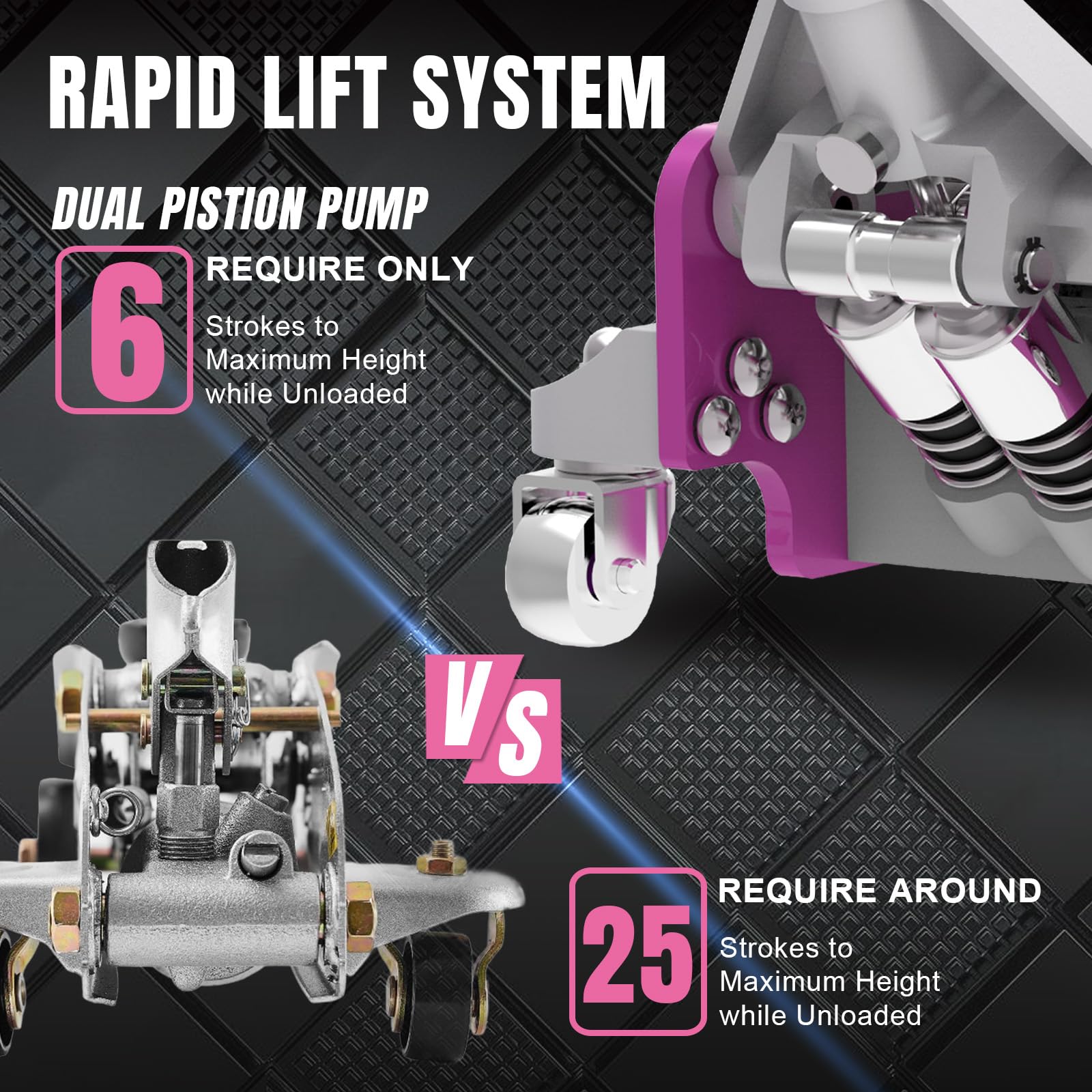 RAPID LIFT SYSTEM

DUAL PISTION PUMP

6

REQUIRE ONLY

Strokes to Maximum Height while Unloaded

VS

25

REQUIRE AROUND

Strokes to Maximum Height while Unloaded