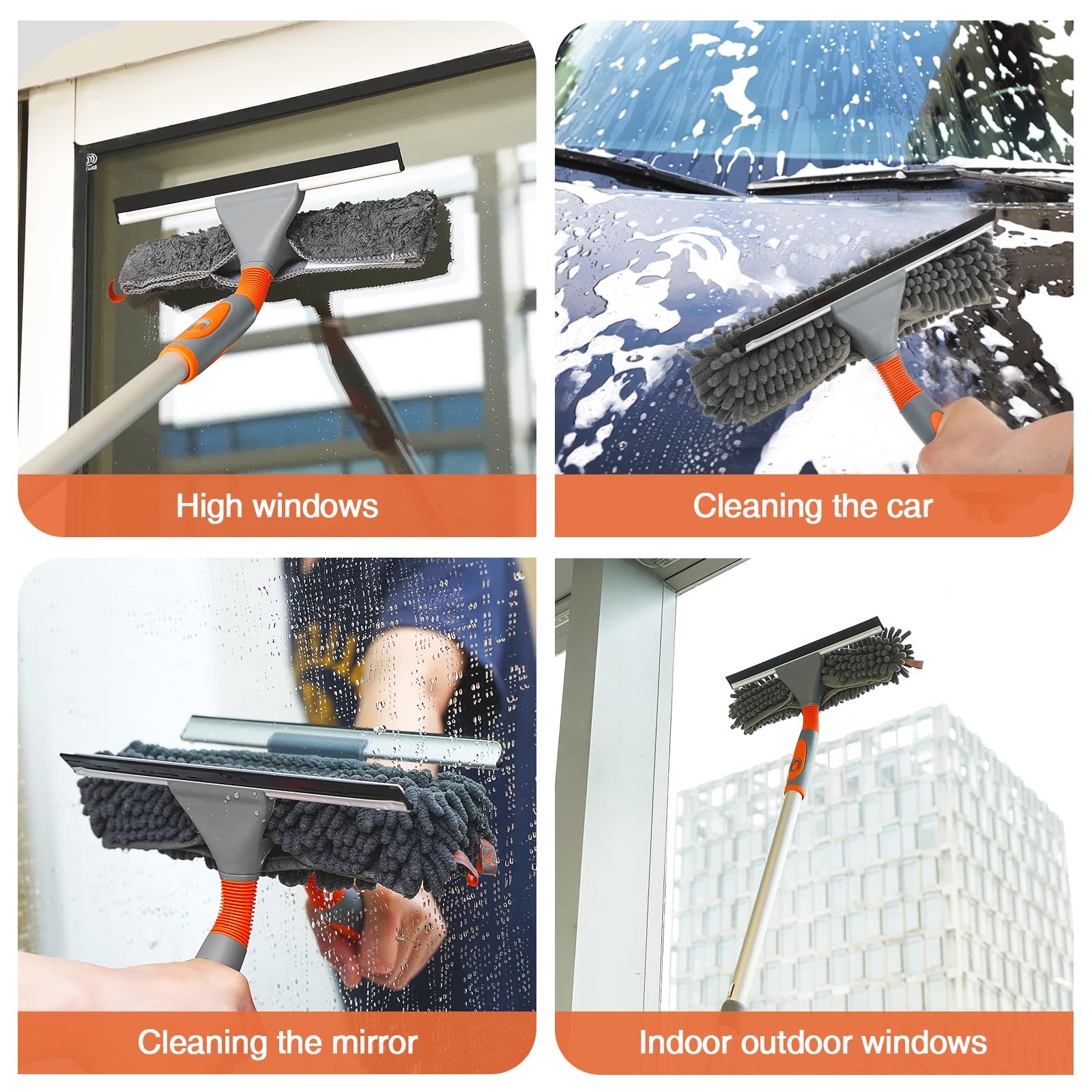 High windows

Cleaning the car

Cleaning the mirror

Indoor outdoor windows