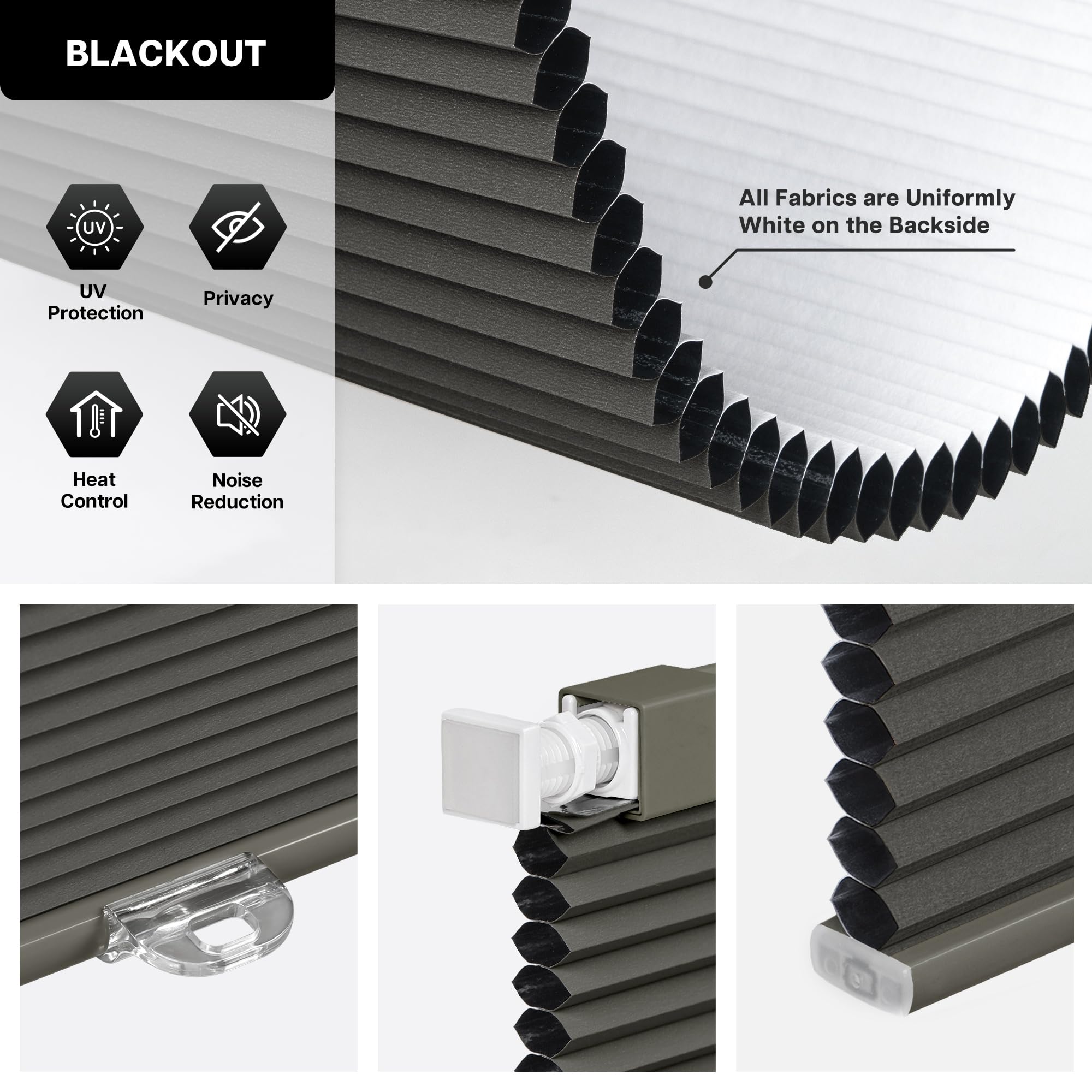 BLACKOUT

UV

UV Protection

Privacy

Heat Control

Noise Reduction

All Fabrics are Uniformly White on the Backside