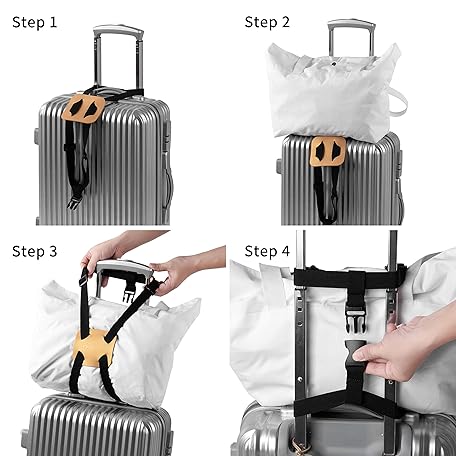 Step 1

Step 2

Step 3

Step 4