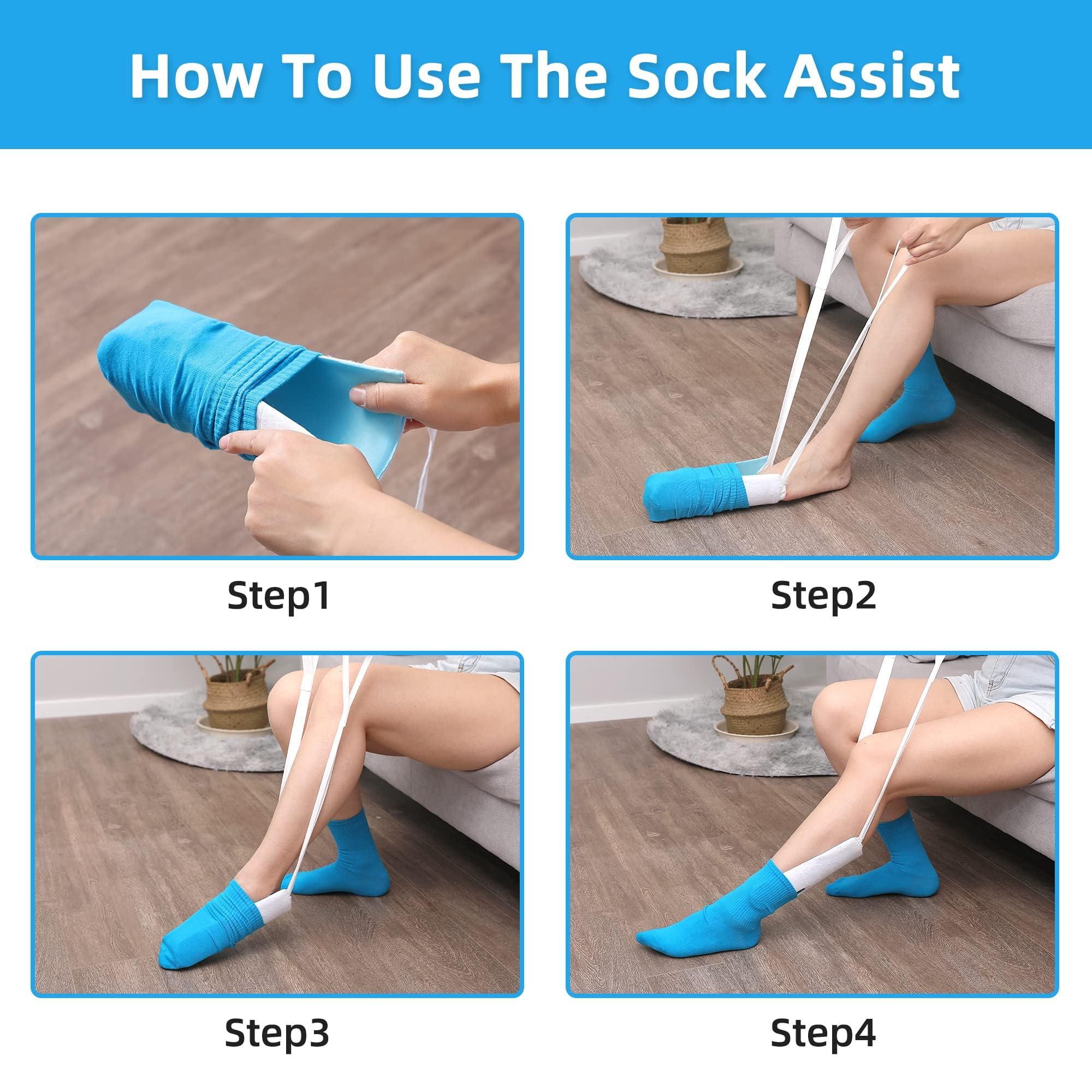 How To Use The Sock Assist

Step1

Step2

Step3

Step4