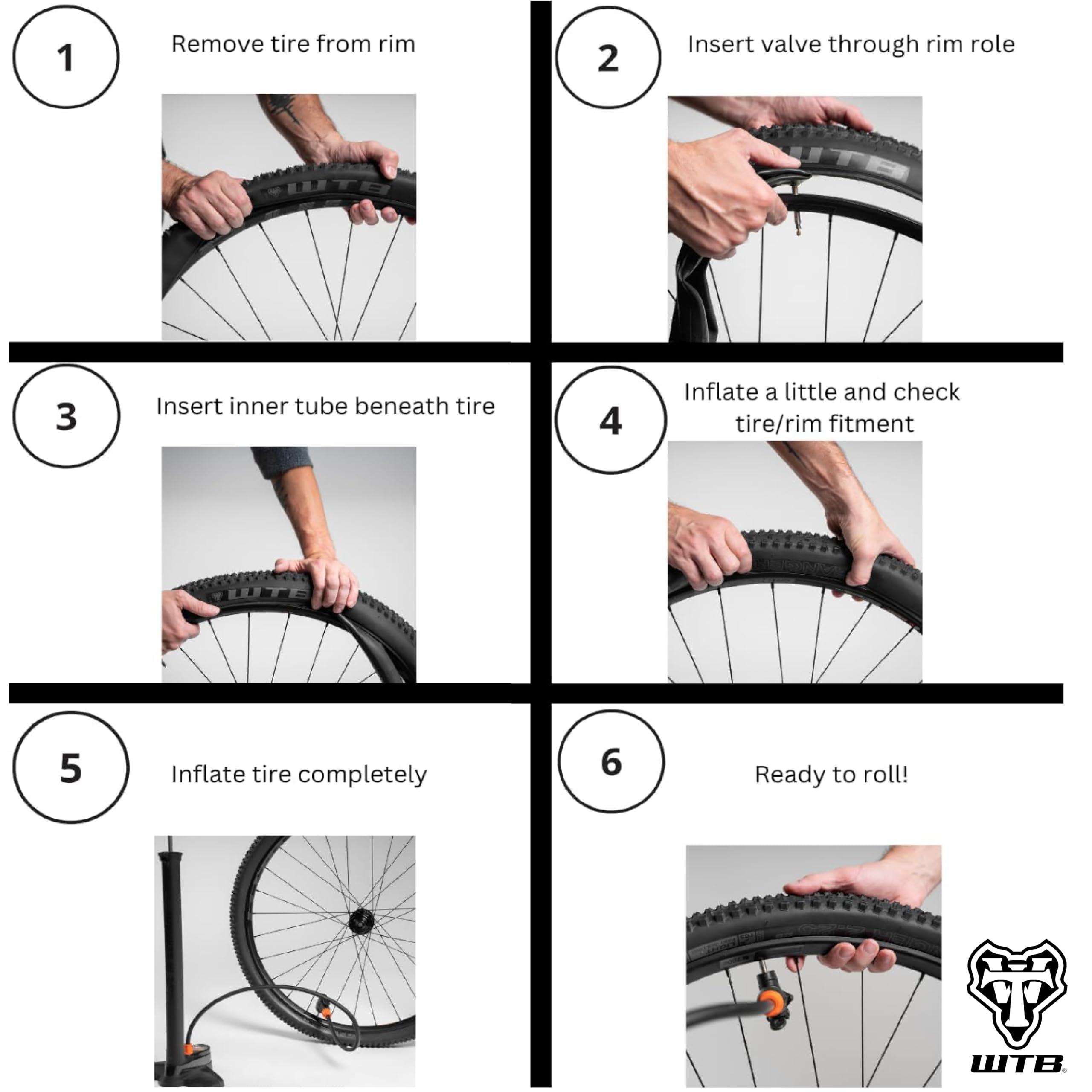 1

Remove tire from rim

WTB

2

Insert valve through rim role

WTB

3

Insert inner tube beneath tire

WTB

4

Inflate a little and check tire/rim fitment

5

Inflate tire completely

6

Ready to roll!

WTB