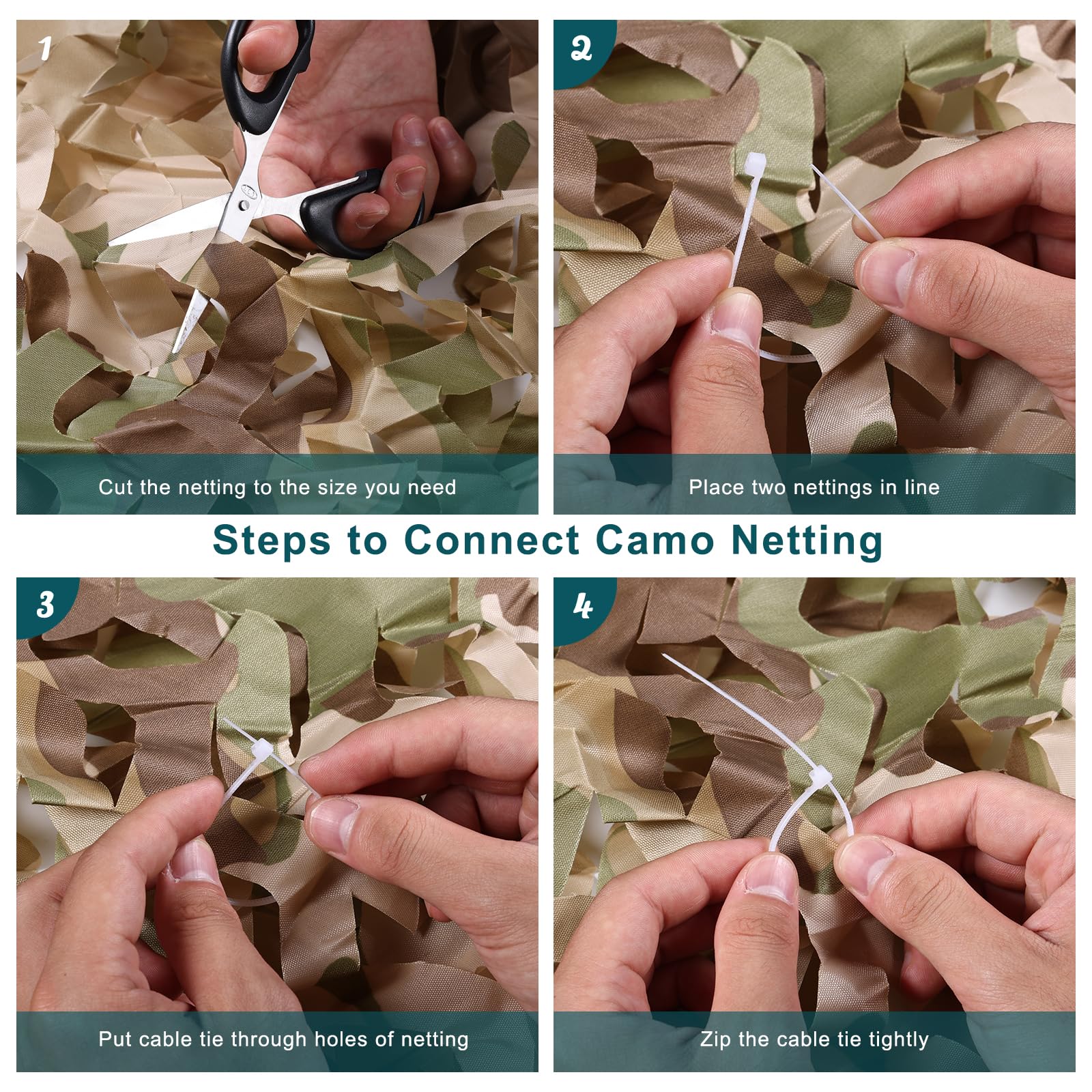 1

Cut the netting to the size you need

2

Place two nettings in line

Steps to Connect Camo Netting

3

Put cable tie through holes of netting

4

Zip the cable tie tightly