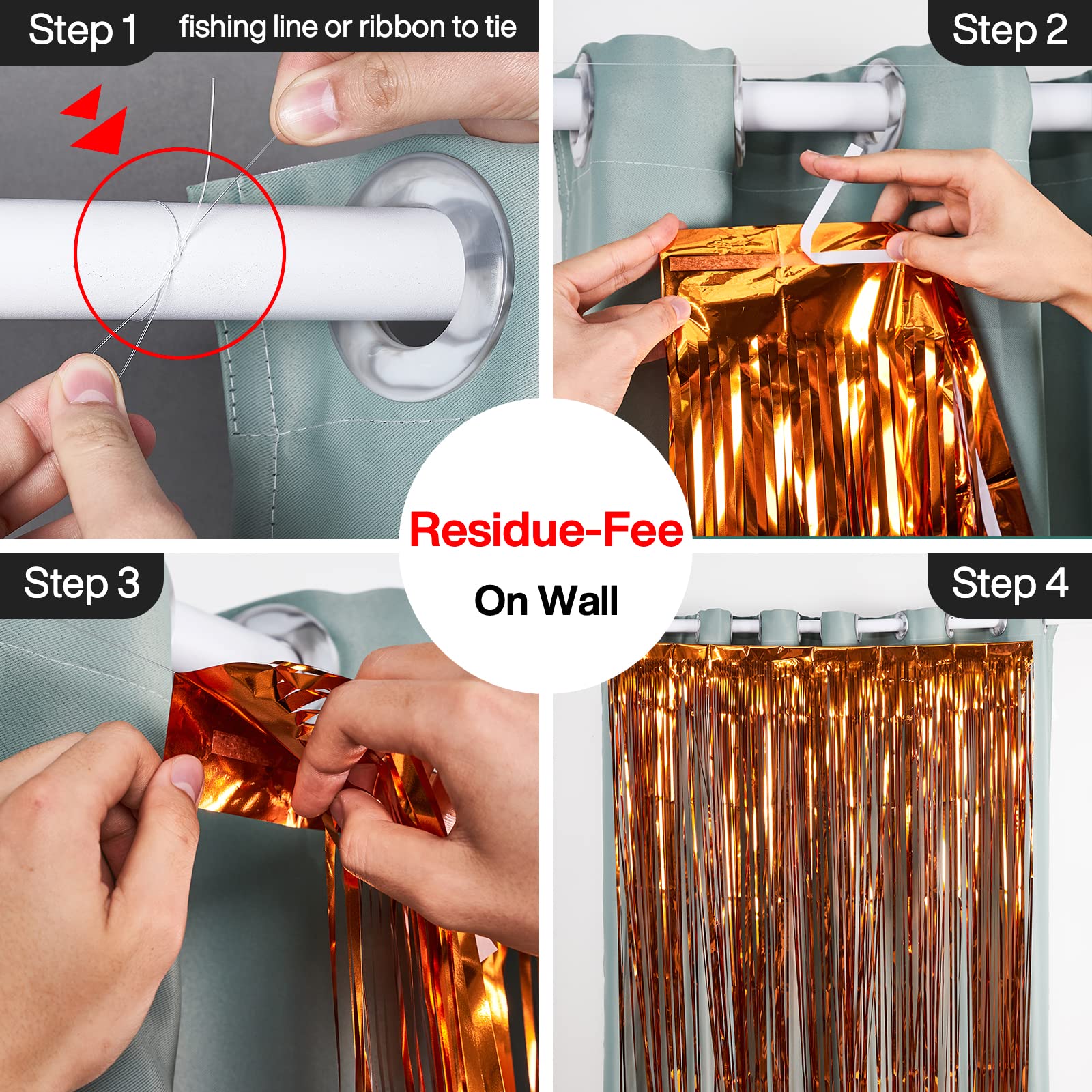 Step 1 fishing line or ribbon to tie

Step 2

Residue-Fee

On Wall

Step 3

Step 4