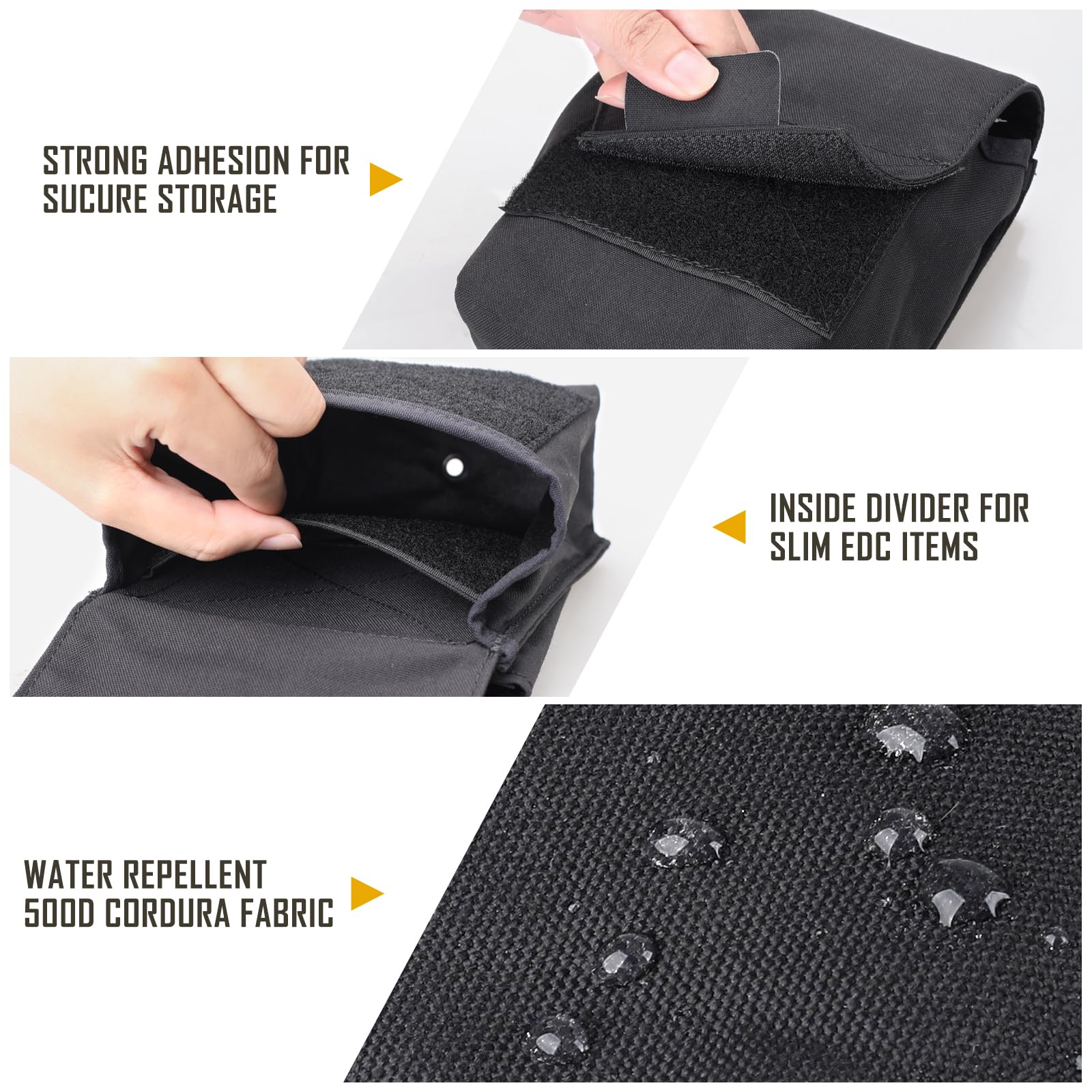 STRONG ADHESION FOR SUCURE STORAGE

INSIDE DIVIDER FOR SLIM EDC ITEMS

WATER REPELLENT 500D CORDURA FABRIC