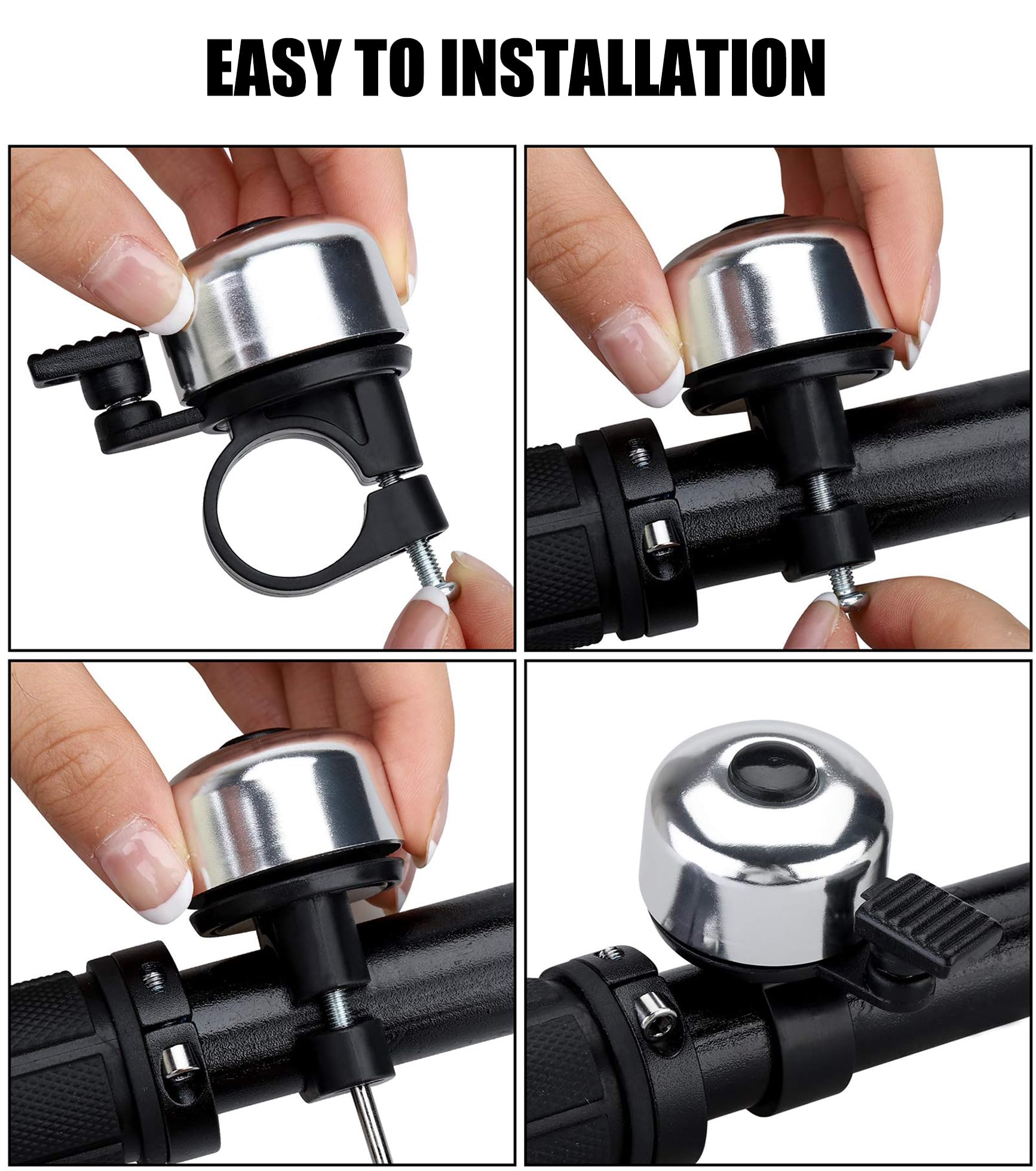 EASY TO INSTALLATION