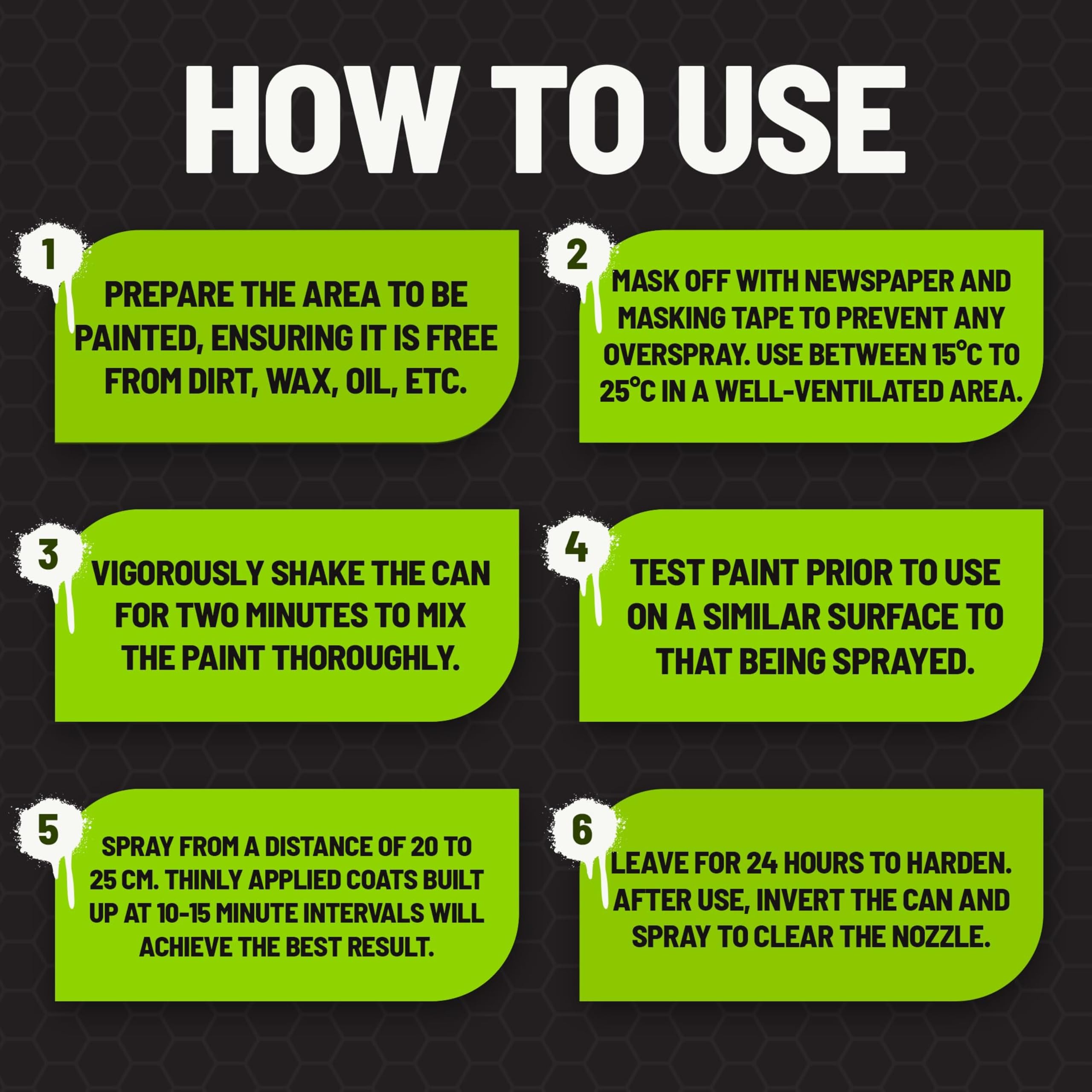 HOW TO USE

1

PREPARE THE AREA TO BE PAINTED, ENSURING IT IS FREE FROM DIRT, WAX, OIL, ETC.

2

MASK OFF WITH NEWSPAPER AND MASKING TAPE TO PREVENT ANY OVERSPRAY. USE BETWEEN 15°C TO 25°C IN A WELL-VENTILATED AREA.

3

VIGOROUSLY SHAKE THE CAN FOR TWO MINUTES TO MIX THE PAINT THOROUGHLY.

4

TEST PAINT PRIOR TO USE ON A SIMILAR SURFACE TO THAT BEING SPRAYED.

5

SPRAY FROM A DISTANCE OF 20 TO 25 CM. THINLY APPLIED COATS BUILT UP AT 10-15 MINUTE INTERVALS WILL ACHIEVE THE BEST RESULT.

6

LEAVE FOR 24 HOURS TO HARDEN. AFTER USE, INVERT THE CAN AND SPRAY TO CLEAR THE NOZZLE.