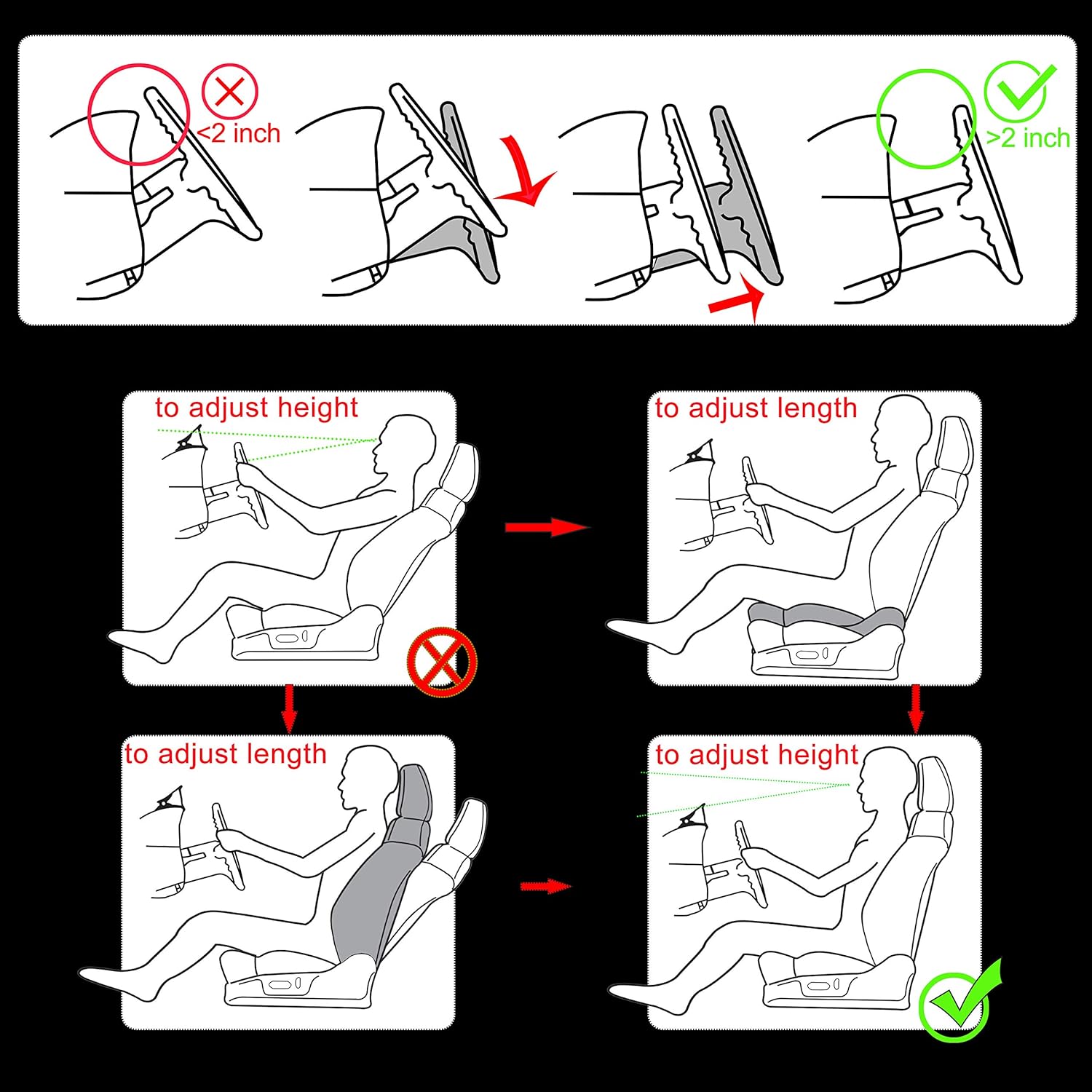 <2 inch

>2 inch

to adjust height

to adjust length

to adjust length

to adjust height