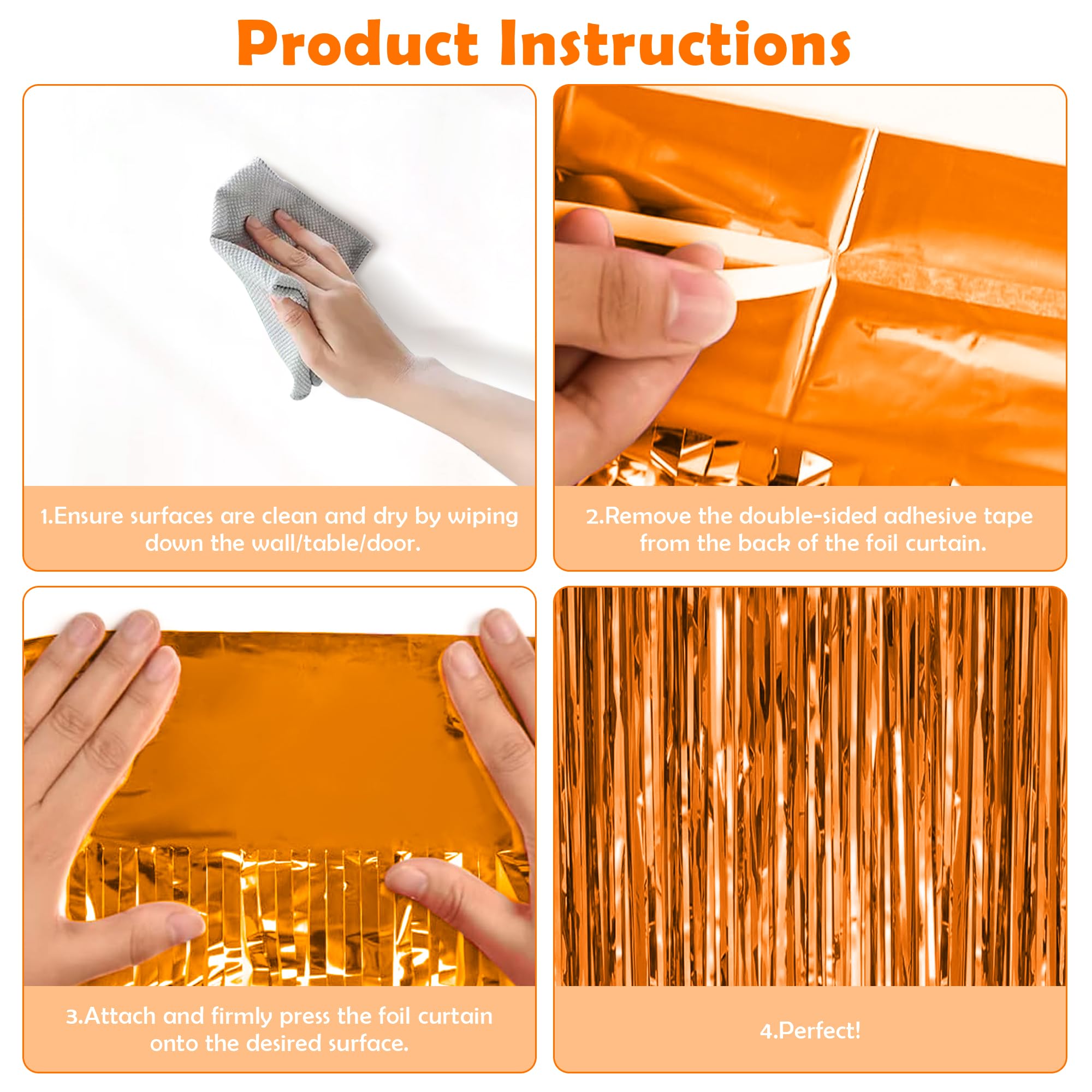 Product Instructions

1.Ensure surfaces are clean and dry by wiping down the wall/table/door.

2.Remove the double-sided adhesive tape from the back of the foil curtain.

3.Attach and firmly press the foil curtain onto the desired surface.

4.Perfect!