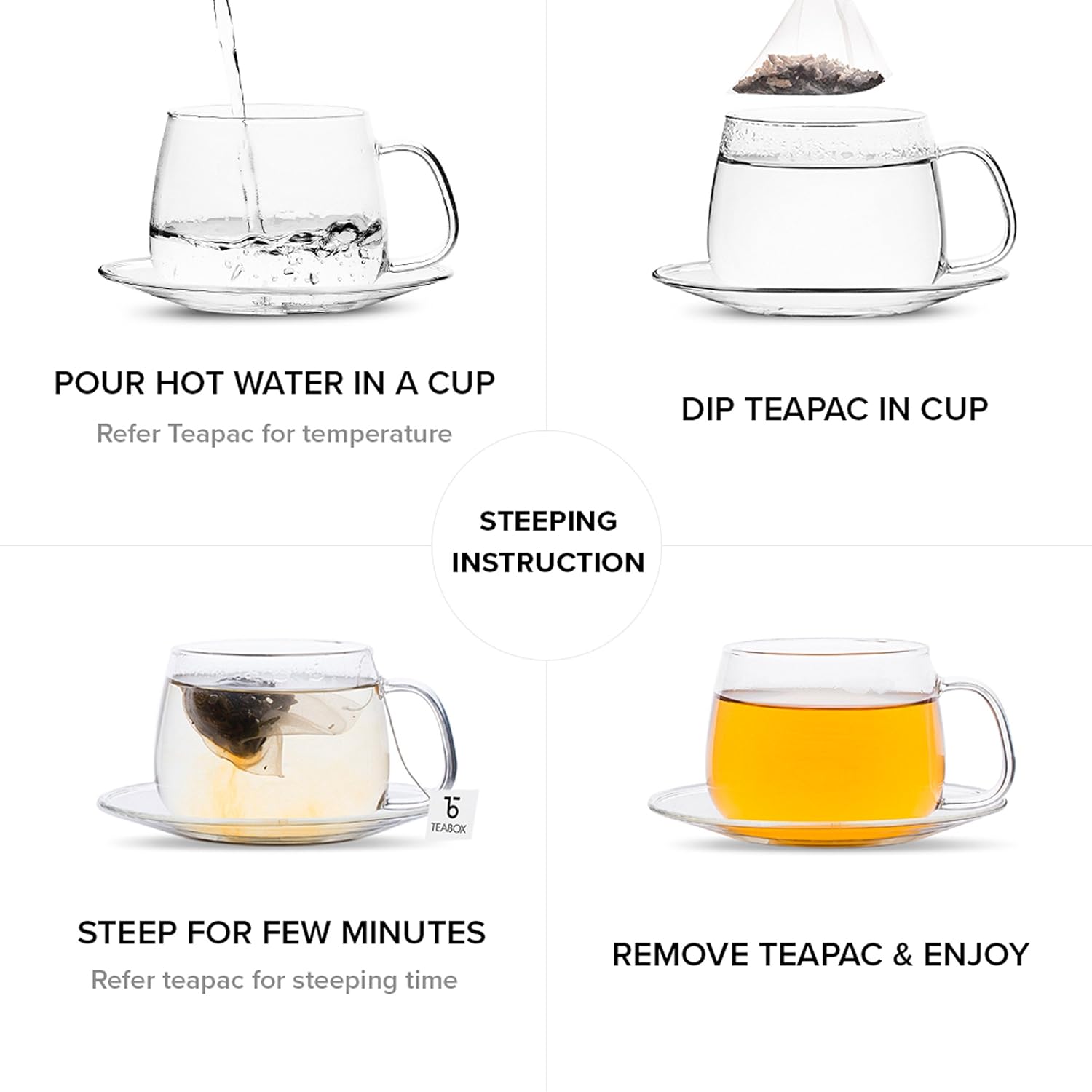 POUR HOT WATER IN A CUP

Refer Teapac for temperature

DIP TEAPAC IN CUP

STEEPING INSTRUCTION

TEABOX

STEEP FOR FEW MINUTES

Refer teapac for steeping time

REMOVE TEAPAC & ENJOY