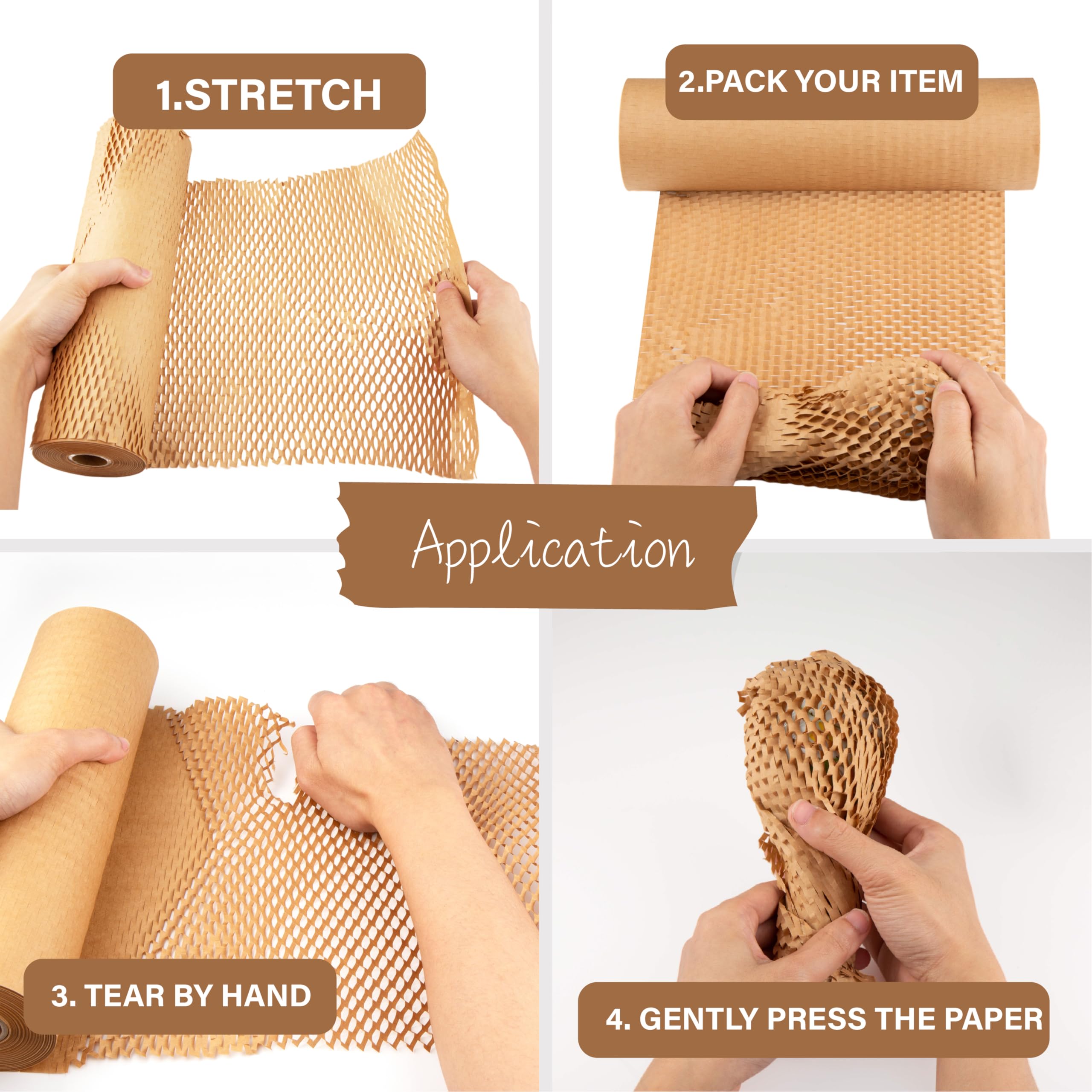 1.STRETCH

2.PACK YOUR ITEM

Application

3. TEAR BY HAND

4. GENTLY PRESS THE PAPER