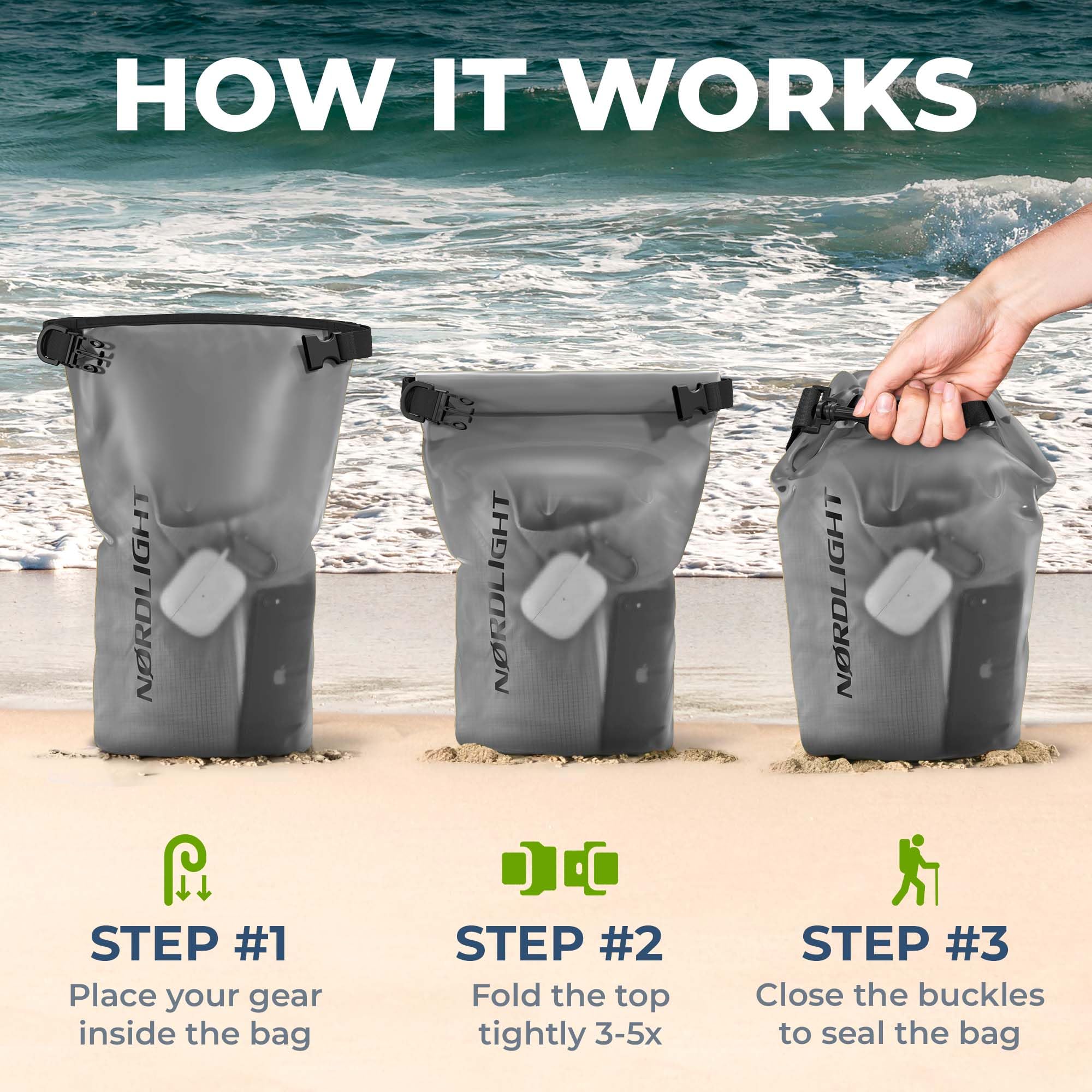 HOW IT WORKS

NØRDLIGHT

NØRDLIGHT

NØRDLIGHT

STEP #1
Place your gear inside the bag

STEP #2
Fold the top tightly 3-5x

STEP #3
Close the buckles to seal the bag