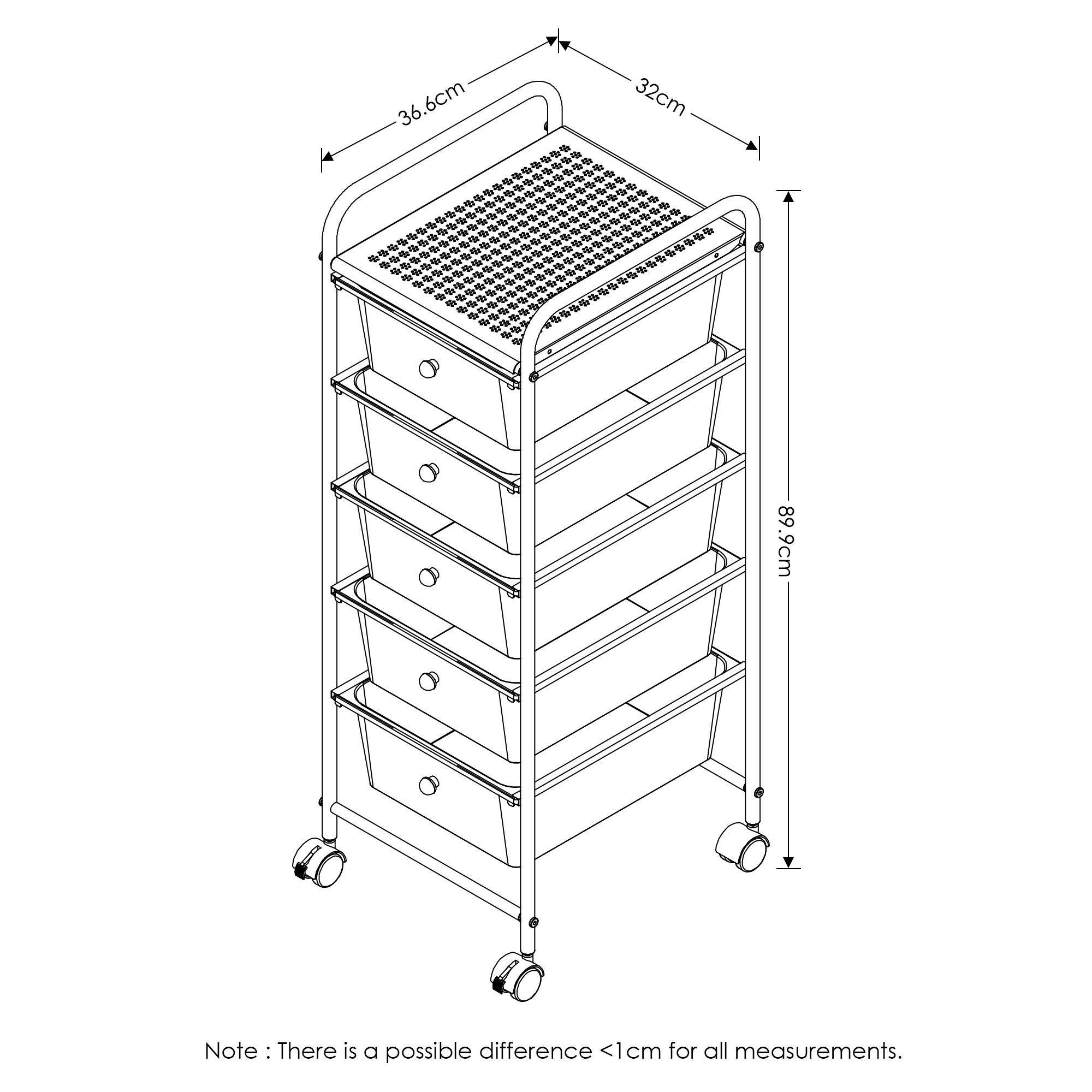 36.6cm

32cm

89.9cm

Note : There is a possible difference <1cm for all measurements.