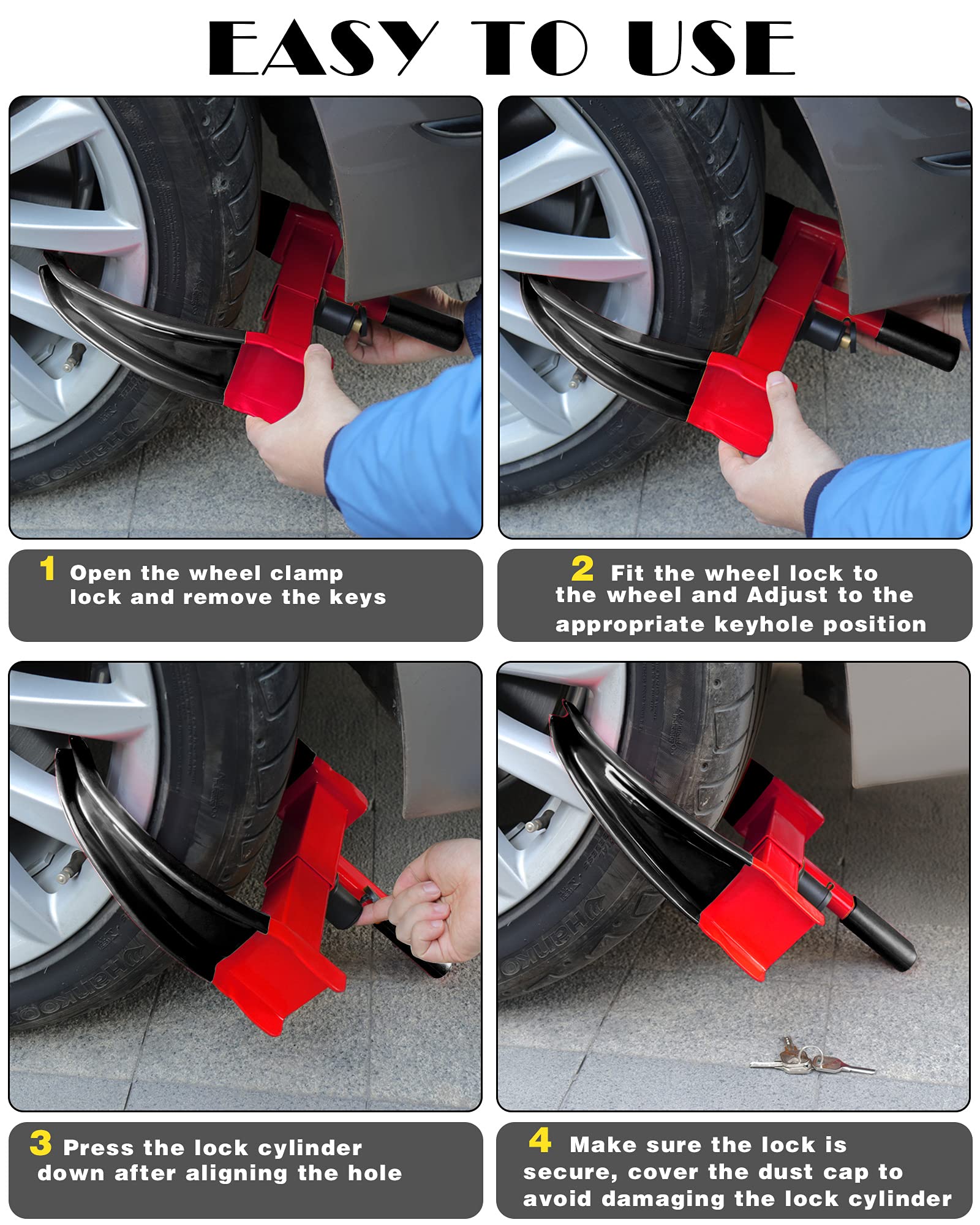 EASY TO USE

1 Open the wheel clamp lock and remove the keys

2 Fit the wheel lock to the wheel and Adjust to the appropriate keyhole position

3 Press the lock cylinder down after aligning the hole

4 Make sure the lock is secure, cover the dust cap to avoid damaging the lock cylinder