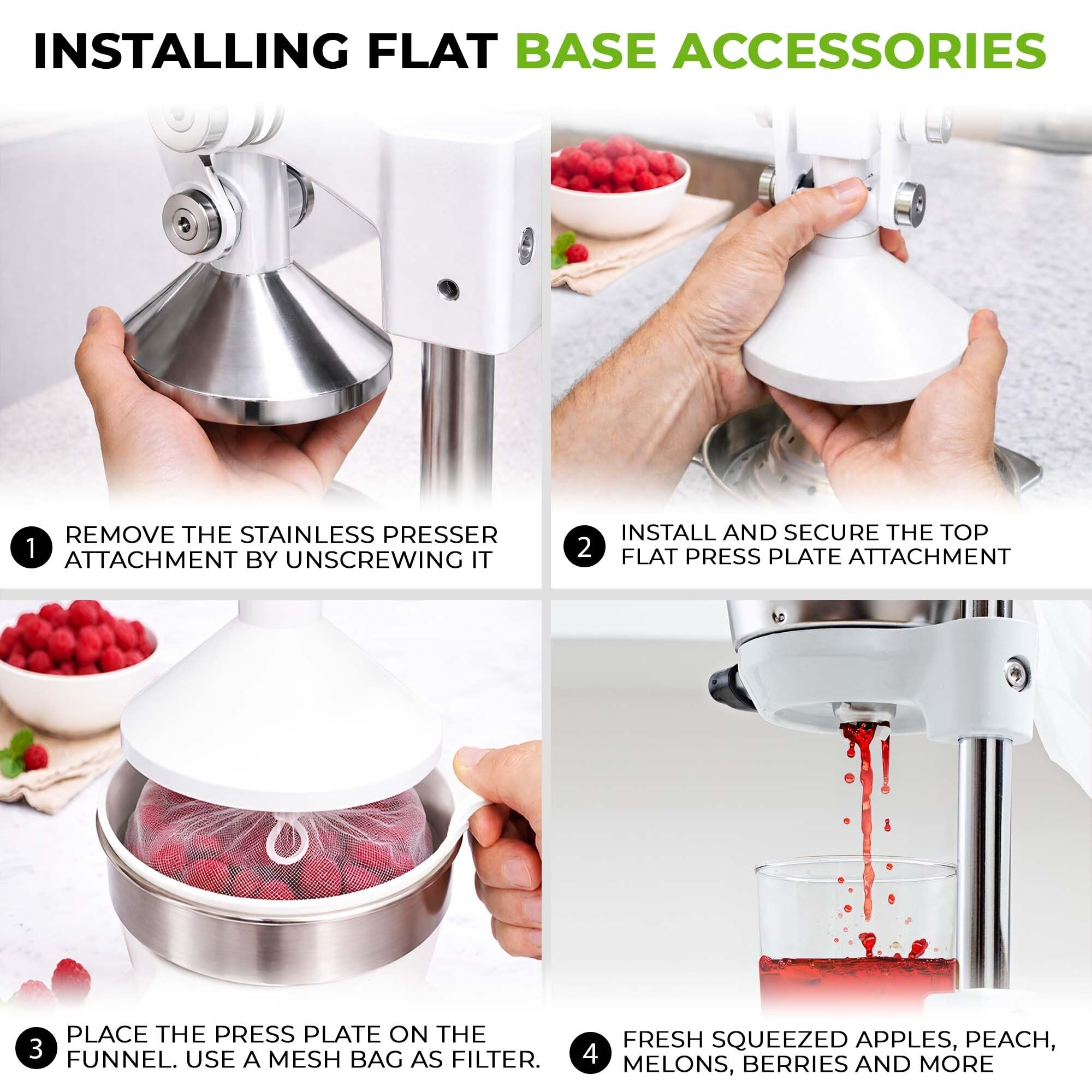 INSTALLING FLAT BASE ACCESSORIES

1 REMOVE THE STAINLESS PRESSER ATTACHMENT BY UNSCREWING IT

2 INSTALL AND SECURE THE TOP FLAT PRESS PLATE ATTACHMENT

3 PLACE THE PRESS PLATE ON THE FUNNEL. USE A MESH BAG AS FILTER.

4 FRESH SQUEEZED APPLES, PEACH, MELONS, BERRIES AND MORE