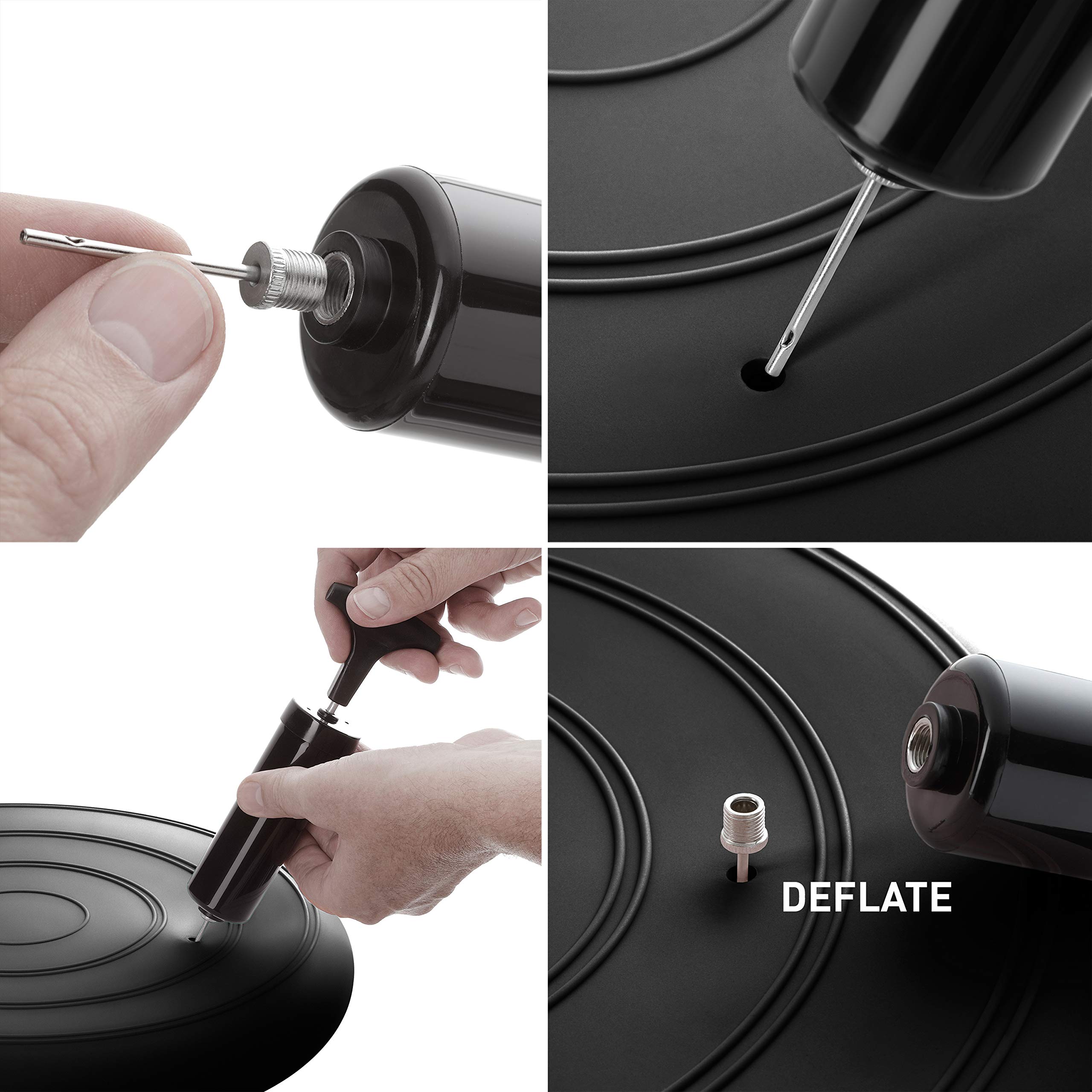 DEFLATE