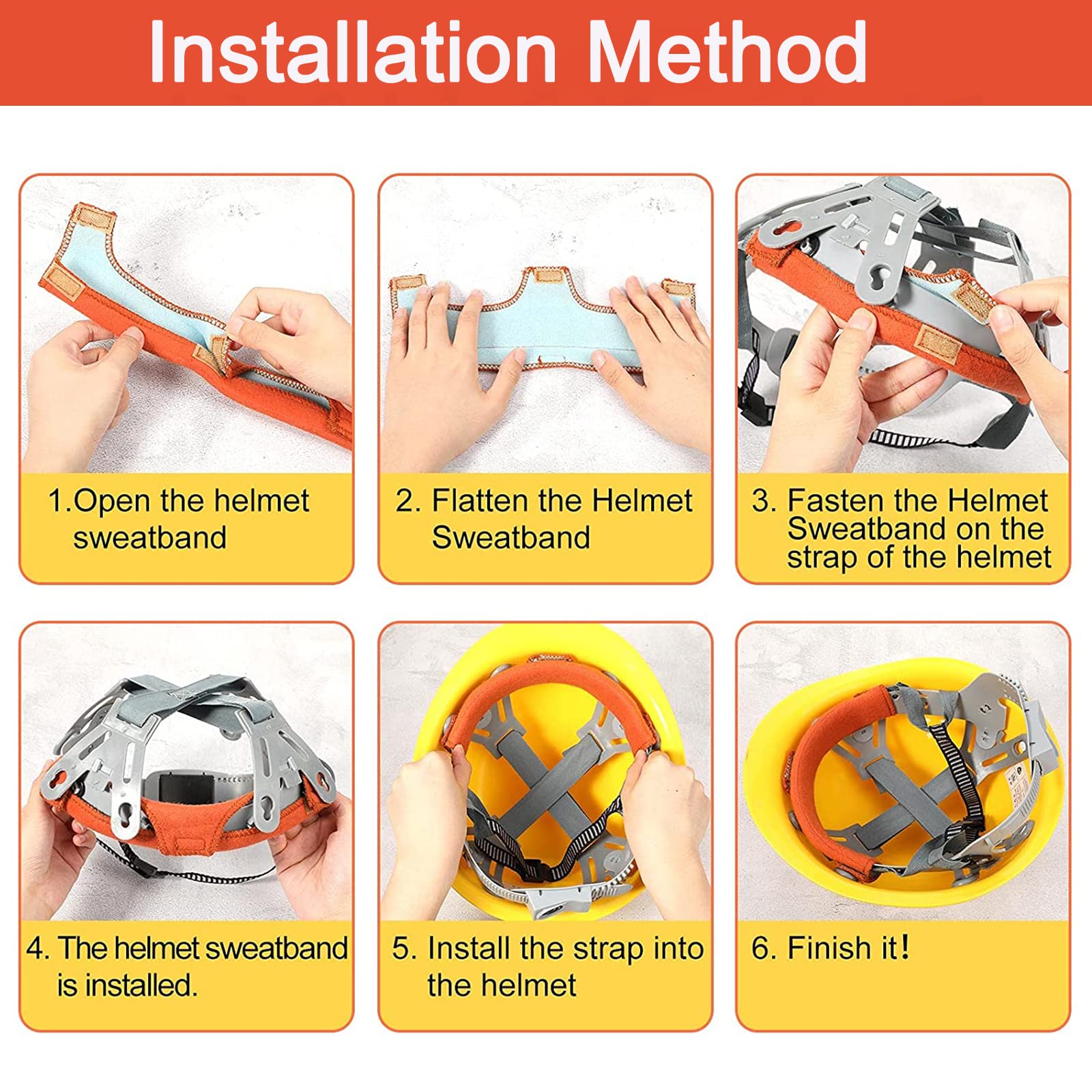 Installation Method

1.Open the helmet sweatband

2. Flatten the Helmet Sweatband

3. Fasten the Helmet Sweatband on the strap of the helmet

4. The helmet sweatband is installed.

5. Install the strap into the helmet

6. Finish it!