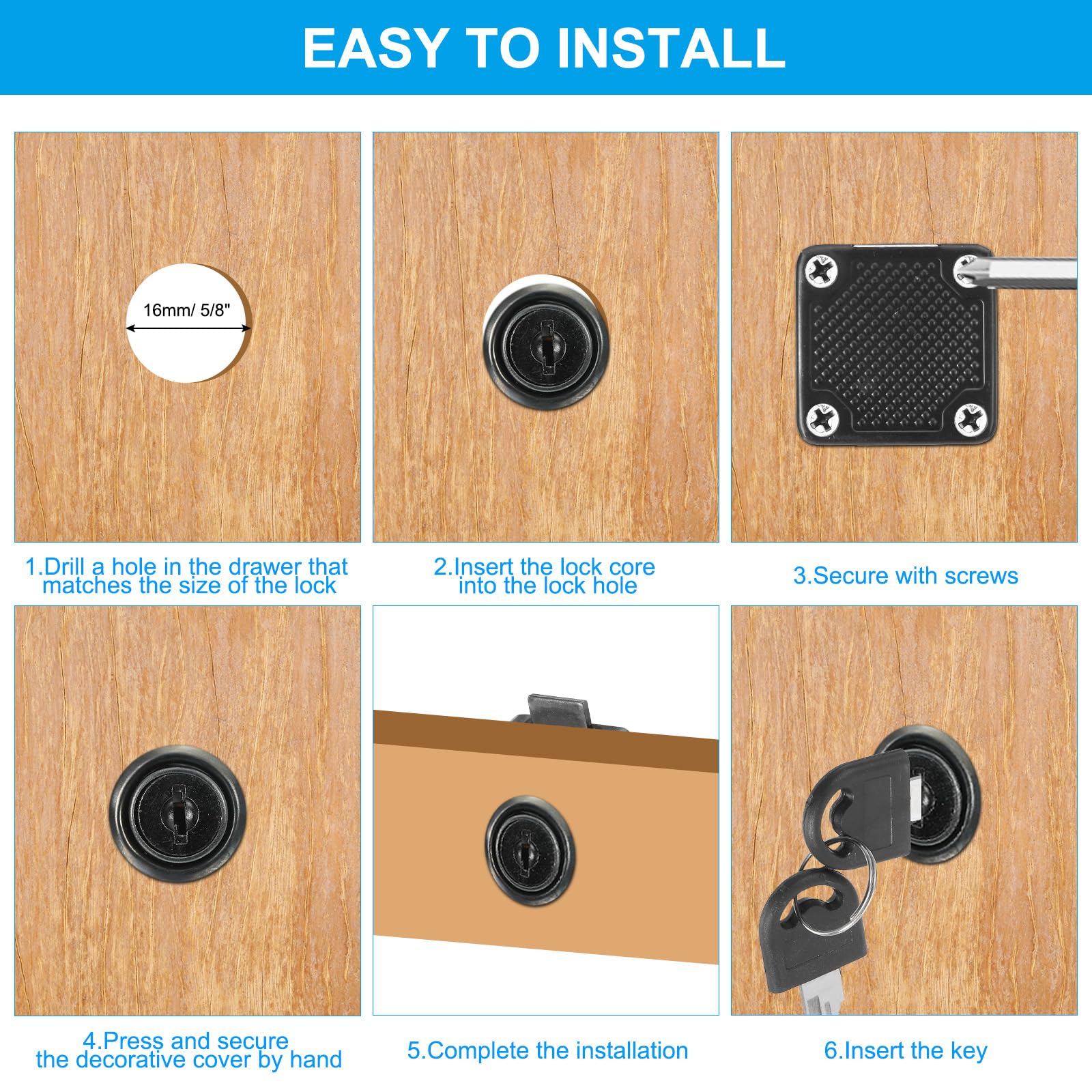 EASY TO INSTALL

16mm/ 5/8"

1.Drill a hole in the drawer that matches the size of the lock

2.Insert the lock core into the lock hole

3.Secure with screws

4.Press and secure the decorative cover by hand

5.Complete the installation

6.Insert the key