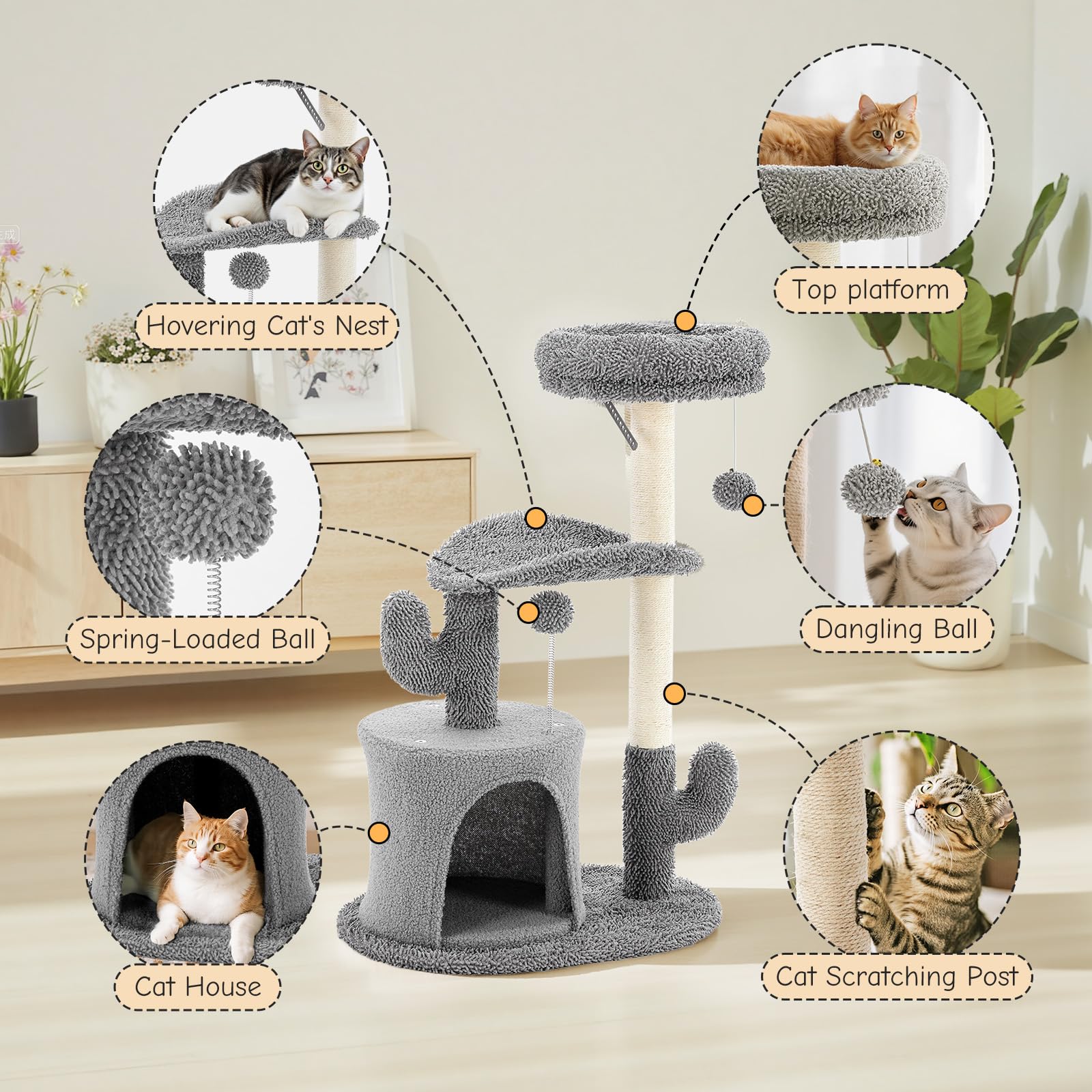 Hovering Cat's Nest

Top platform

Spring-Loaded Ball

Dangling Ball

Cat House

Cat Scratching Post