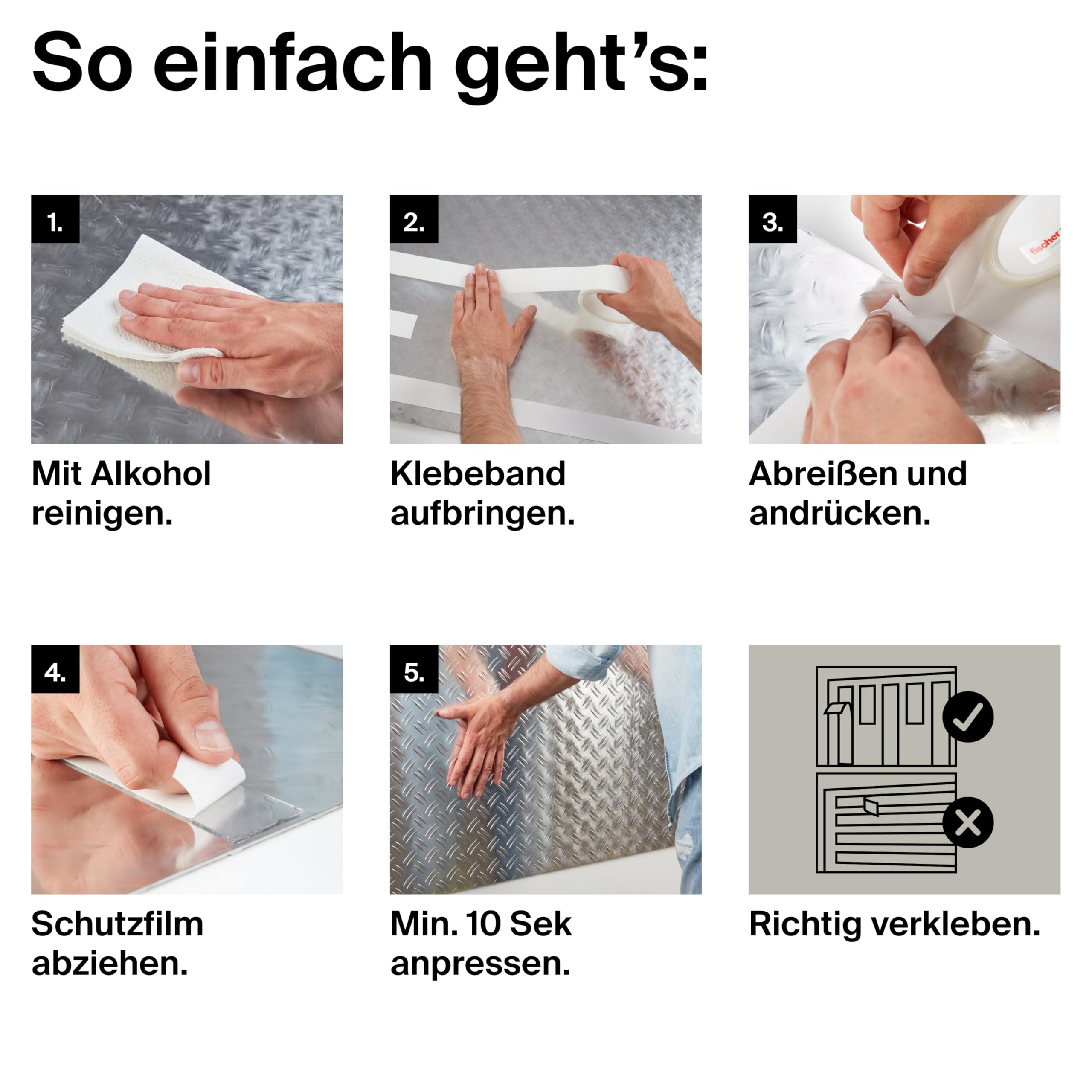 So einfach geht's:

1.

Mit Alkohol reinigen.

2.

Klebeband aufbringen.

3.

fischer

Abreißen und andrücken.

4.

Schutzfilm abziehen.

5.

Min. 10 Sek anpressen.

Richtig verkleben.