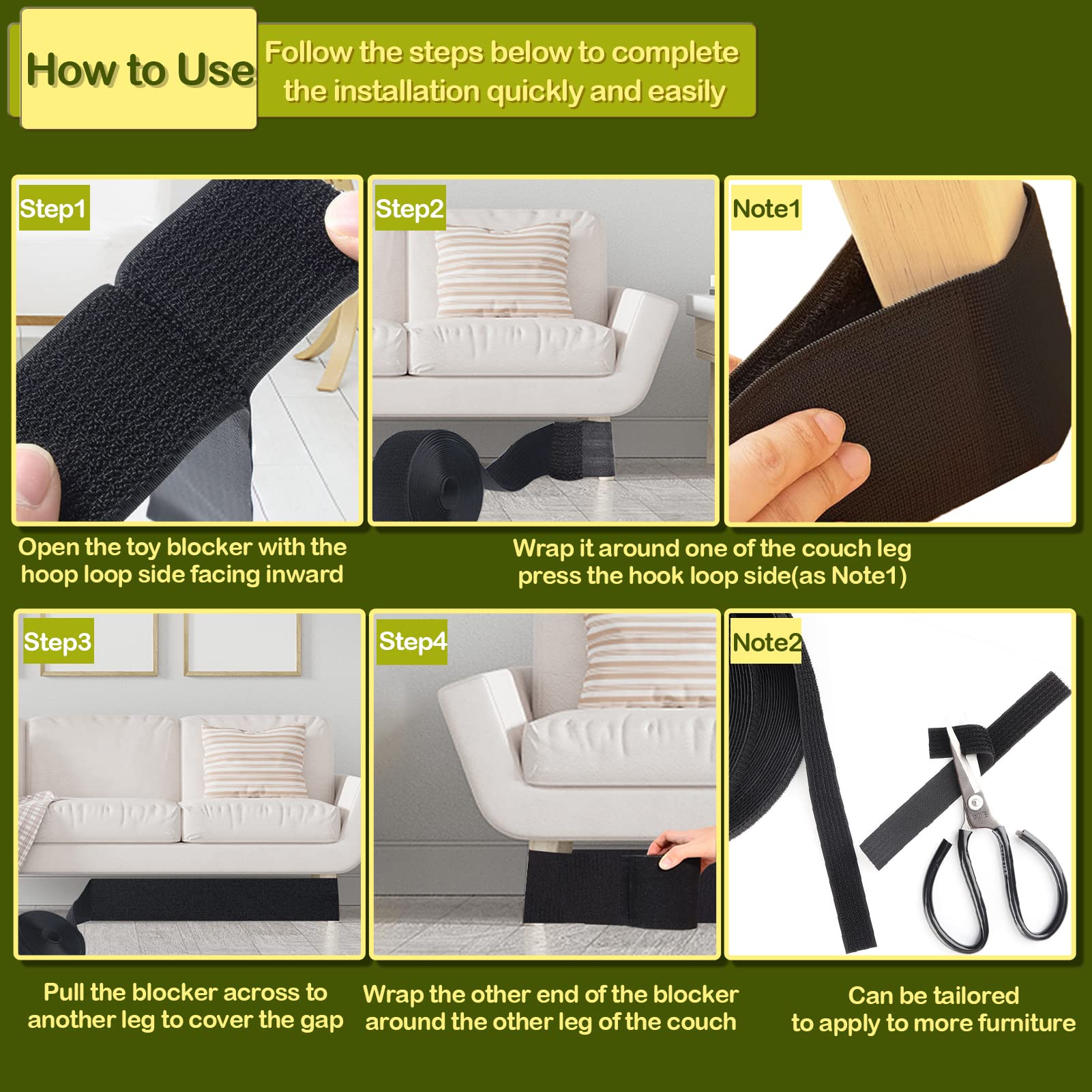 How to Use

Follow the steps below to complete the installation quickly and easily

Step1

Step2

Note1

Open the toy blocker with the hoop loop side facing inward

Wrap it around one of the couch leg press the hook loop side(as Note1)

Step3

Step4

Note2

Pull the blocker across to another leg to cover the gap

Wrap the other end of the blocker around the other leg of the couch

Can be tailored to apply to more furniture