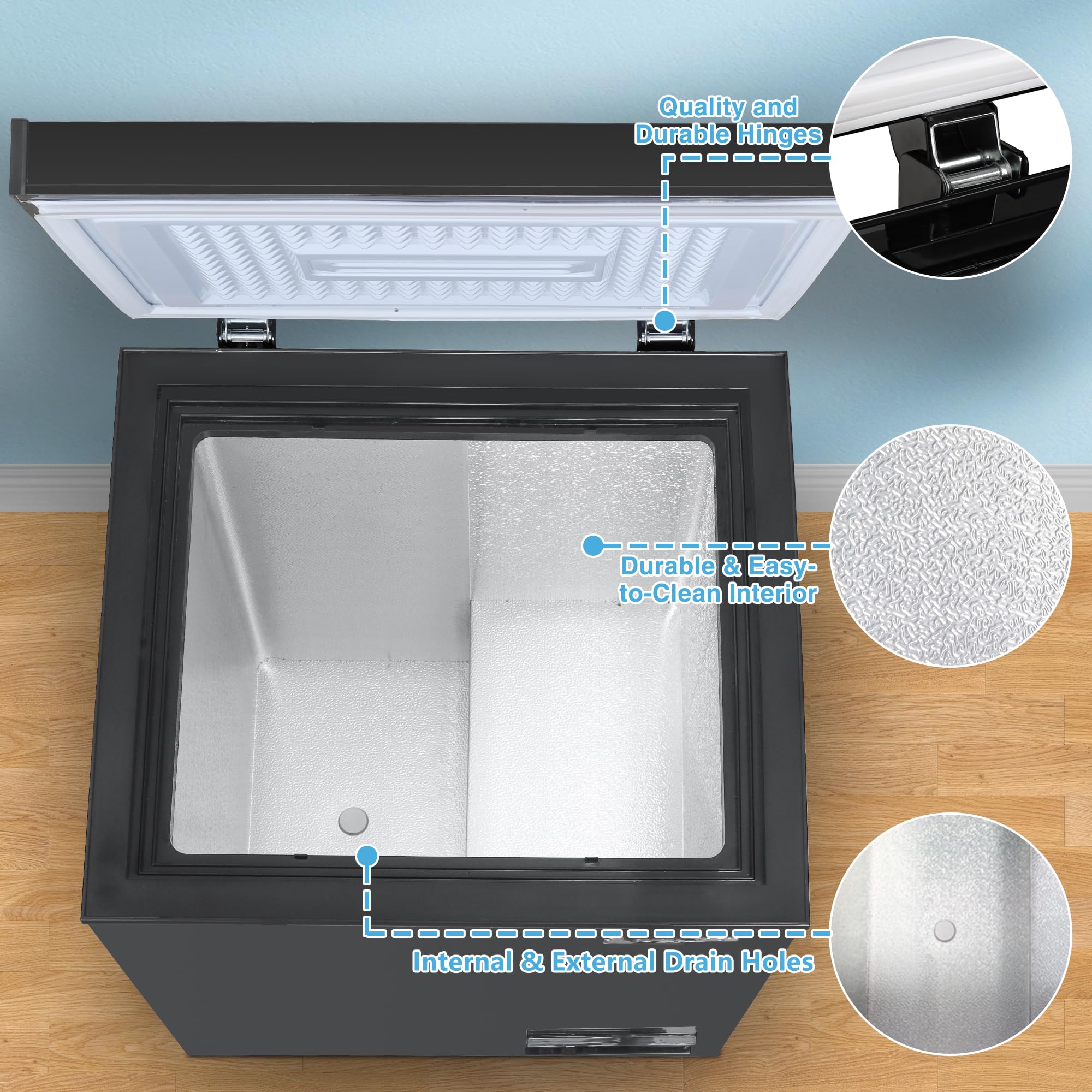 Quality and Durable Hinges

Durable & Easy-to-Clean Interior

Internal & External Drain Holes