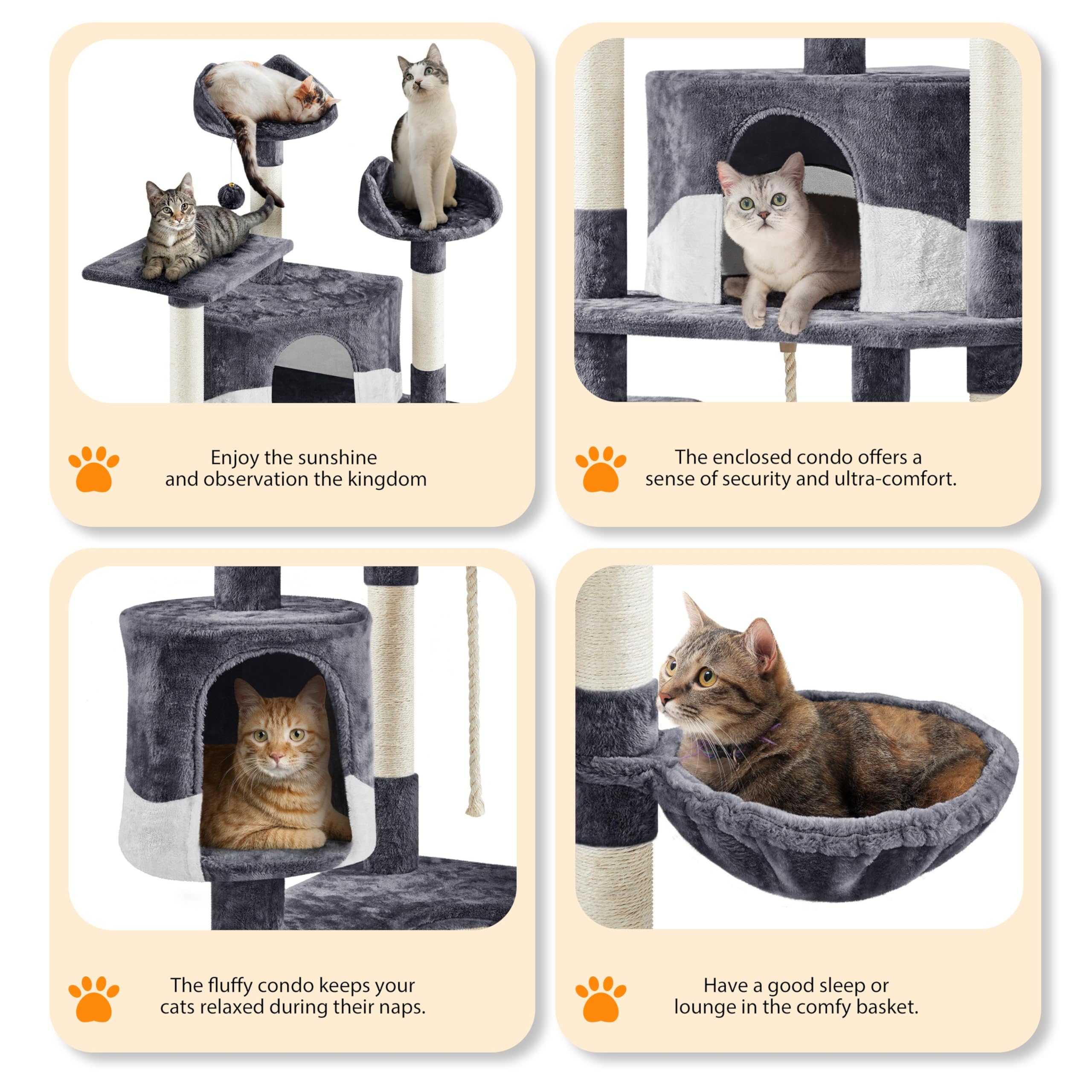 Enjoy the sunshine and observation the kingdom

The enclosed condo offers a sense of security and ultra-comfort.

The fluffy condo keeps your cats relaxed during their naps.

Have a good sleep or lounge in the comfy basket.