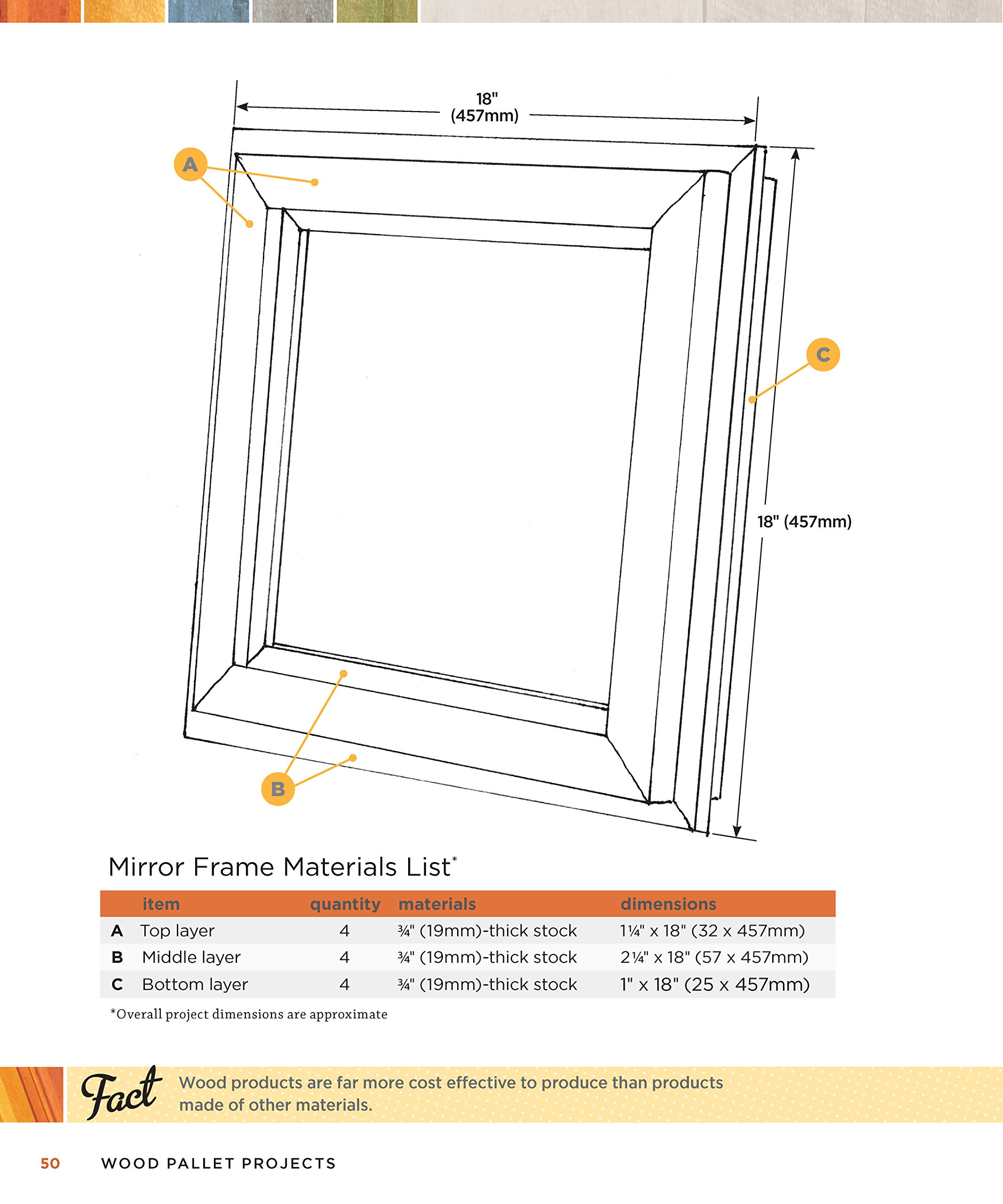 18"
(457mm)

A

C

18" (457mm)

B

Mirror Frame Materials List*

| | item | quantity | materials | dimensions |
|---|---|---|---|---|
| A | Top layer | 4 | ¾" (19mm)-thick stock | 1¼" x 18" (32 x 457mm) |
| B | Middle layer | 4 | ¾" (19mm)-thick stock | 2¼" x 18" (57 x 457mm) |
| C | Bottom layer | 4 | ¾" (19mm)-thick stock | 1" x 18" (25 x 457mm) |

*Overall project dimensions are approximate

Fact Wood products are far more cost effective to produce than products made of other materials.

50 WOOD PALLET PROJECTS