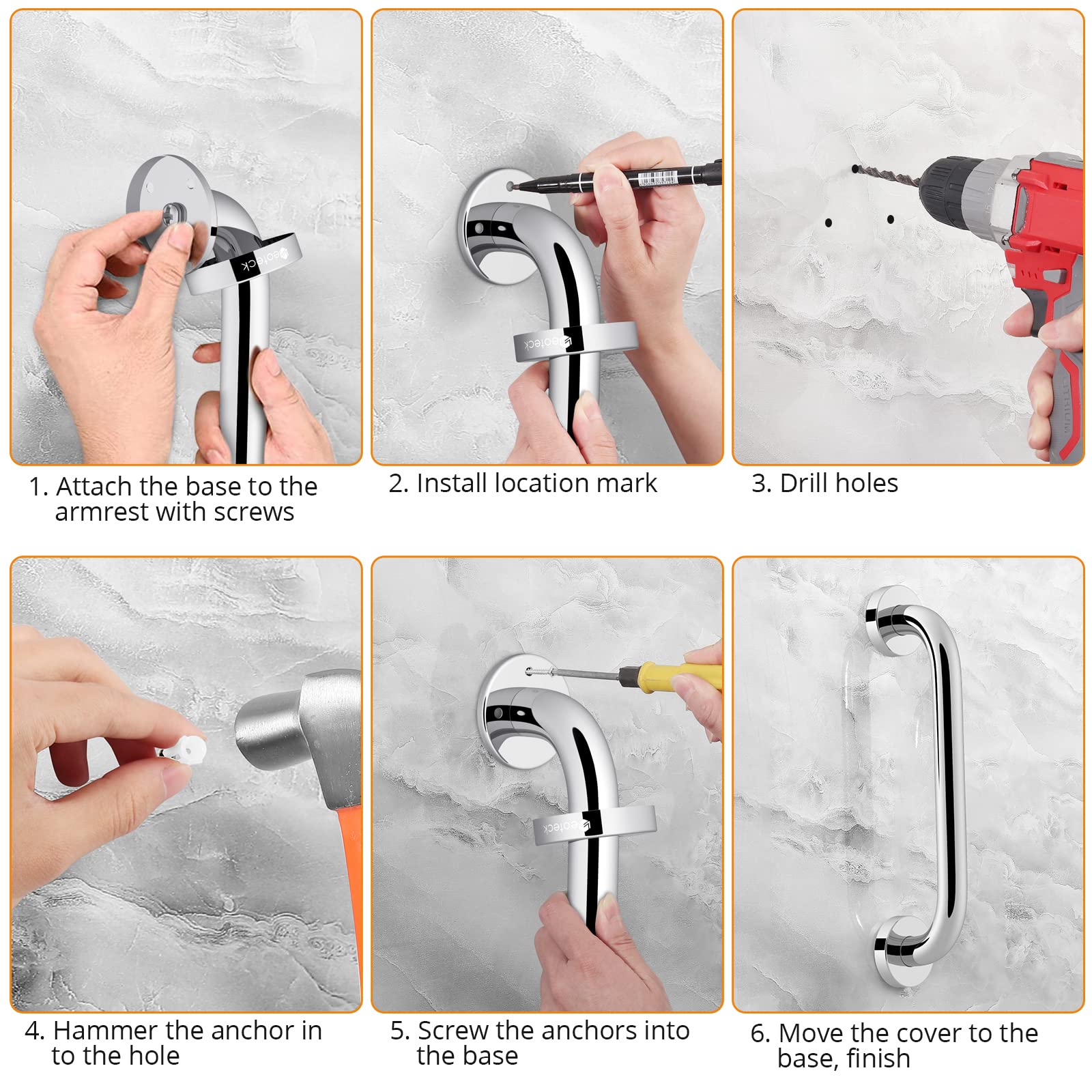 eoteck

1. Attach the base to the armrest with screws

eoteck

2. Install location mark

3. Drill holes

4. Hammer the anchor in to the hole

eoteck

5. Screw the anchors into the base

6. Move the cover to the base, finish