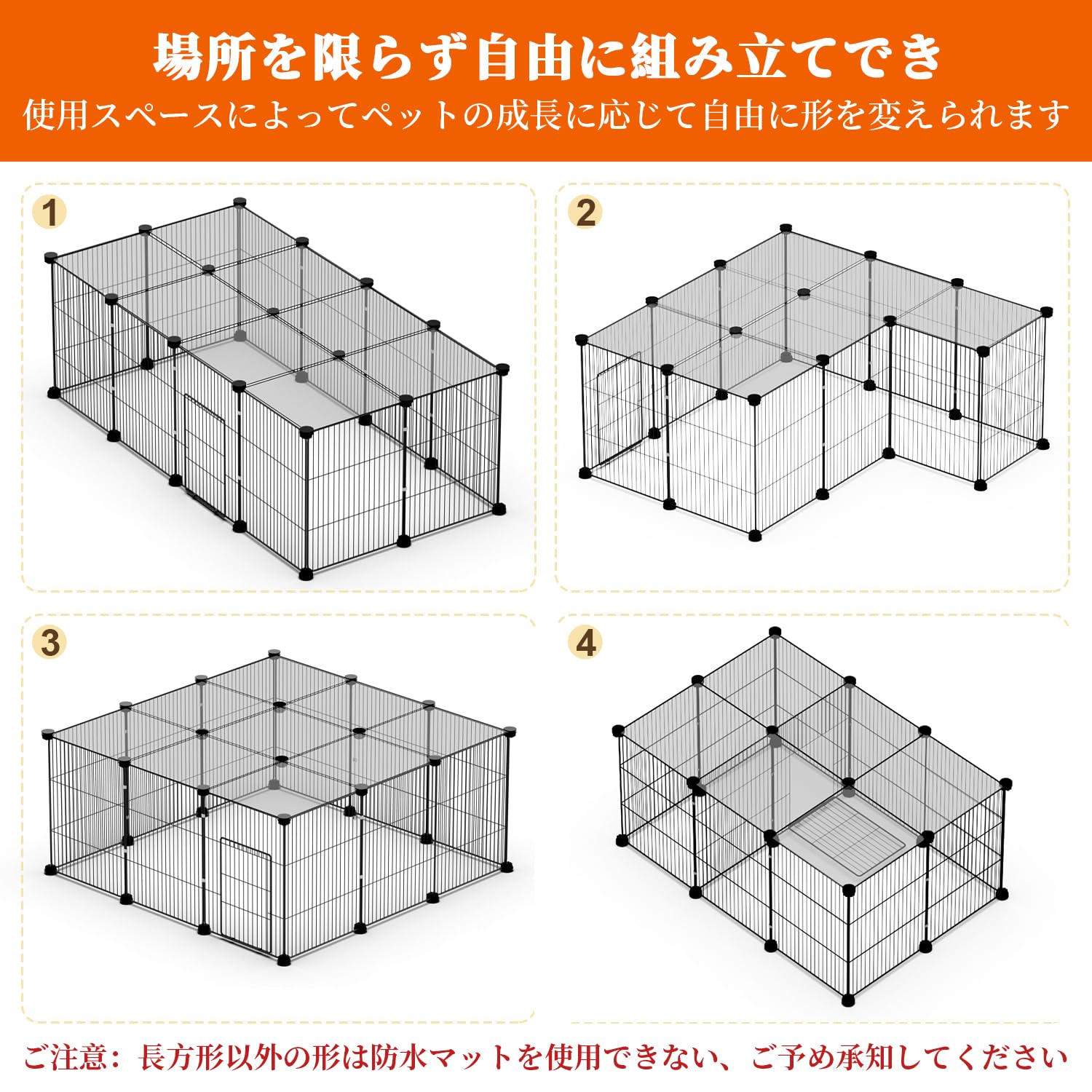 場所を限らず自由に組み立てでき
使用スペースによってペットの成長に応じて自由に形を変えられます

1

2

3

4

ご注意：長方形以外の形は防水マットを使用できない、ご予め承知してください