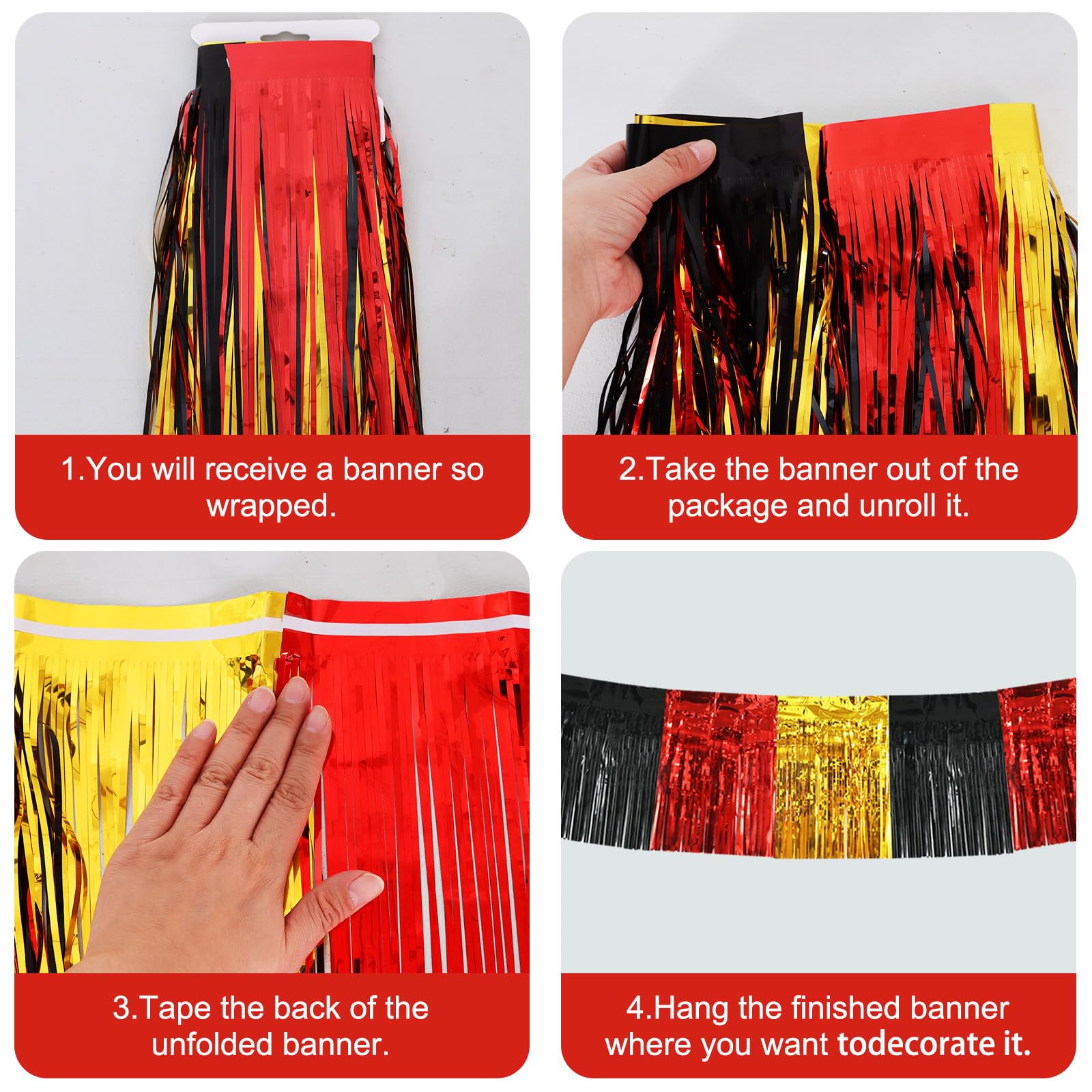 1.You will receive a banner so wrapped.

2.Take the banner out of the package and unroll it.

3.Tape the back of the unfolded banner.

4.Hang the finished banner where you want todecorate it.