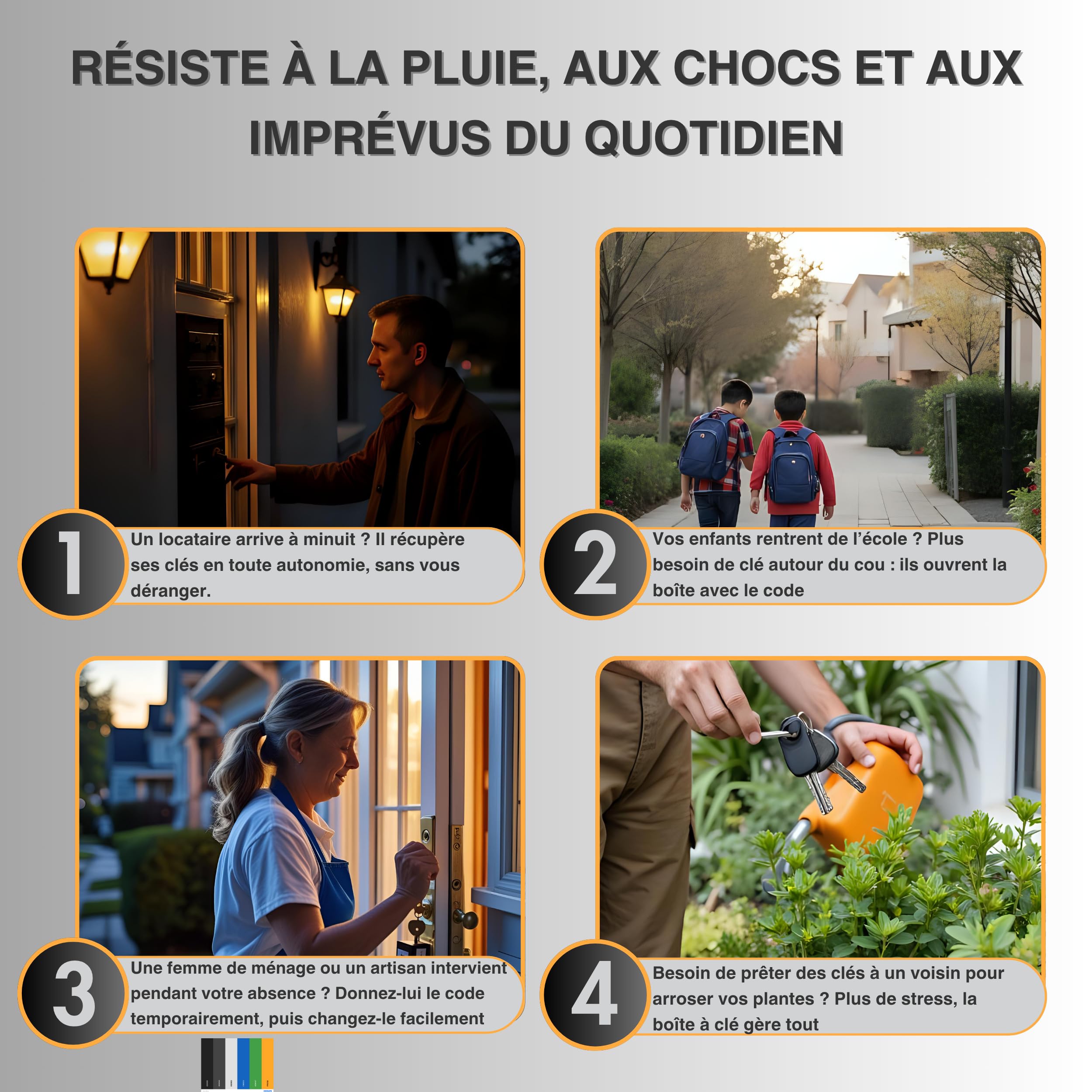 RÉSISTE À LA PLUIE, AUX CHOCS ET AUX IMPRÉVUS DU QUOTIDIEN

1
Un locataire arrive à minuit ? Il récupère ses clés en toute autonomie, sans vous déranger.

2
Vos enfants rentrent de l'école ? Plus besoin de clé autour du cou : ils ouvrent la boîte avec le code

3
Une femme de ménage ou un artisan intervient pendant votre absence ? Donnez-lui le code temporairement, puis changez-le facilement

4
Besoin de prêter des clés à un voisin pour arroser vos plantes ? Plus de stress, la boîte à clé gère tout