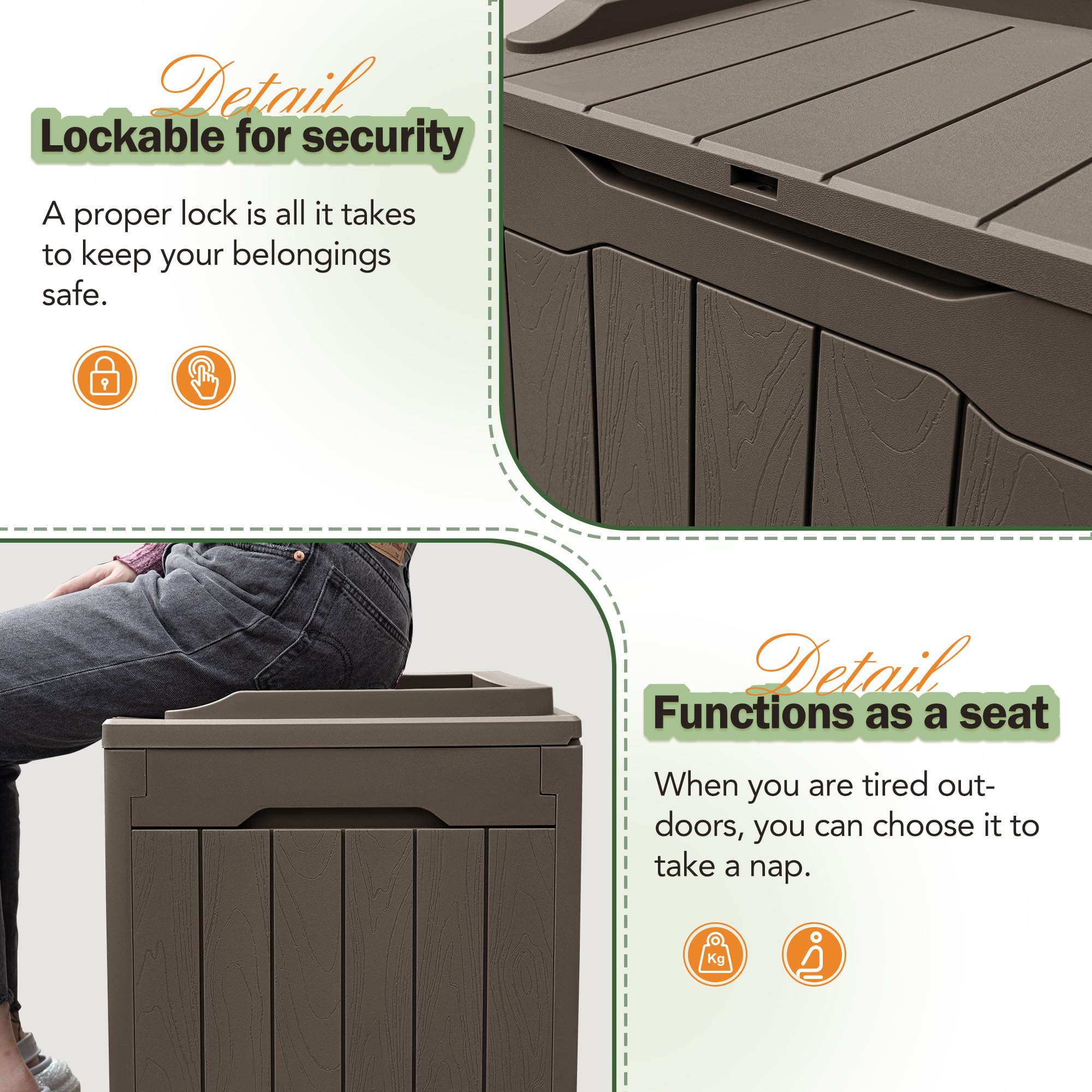 Detail
Lockable for security

A proper lock is all it takes to keep your belongings safe.

Detail
Functions as a seat

When you are tired outdoors, you can choose it to take a nap.

Kg