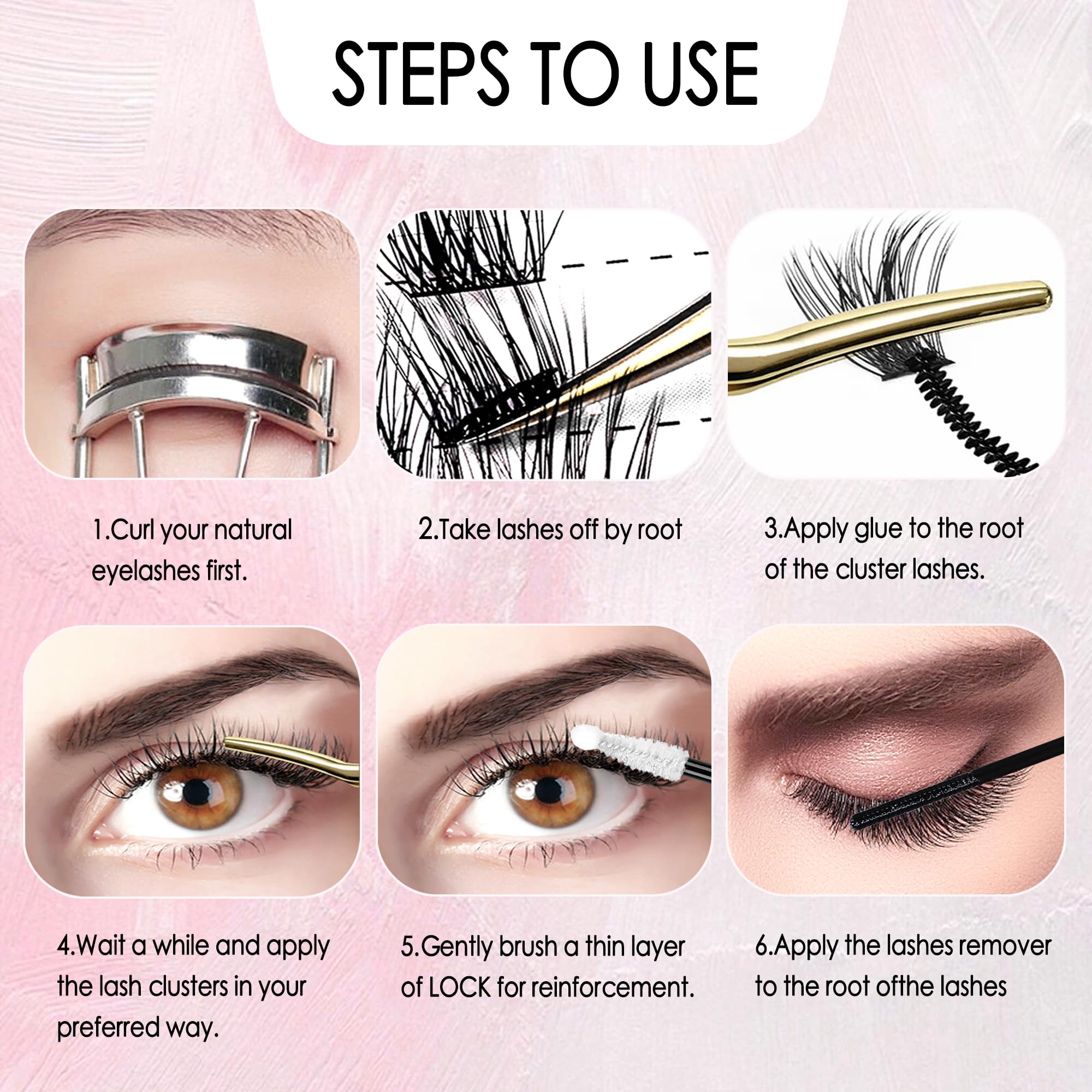 STEPS TO USE

1.Curl your natural eyelashes first.

2.Take lashes off by root

3.Apply glue to the root of the cluster lashes.

4.Wait a while and apply the lash clusters in your preferred way.

5.Gently brush a thin layer of LOCK for reinforcement.

6.Apply the lashes remover to the root ofthe lashes