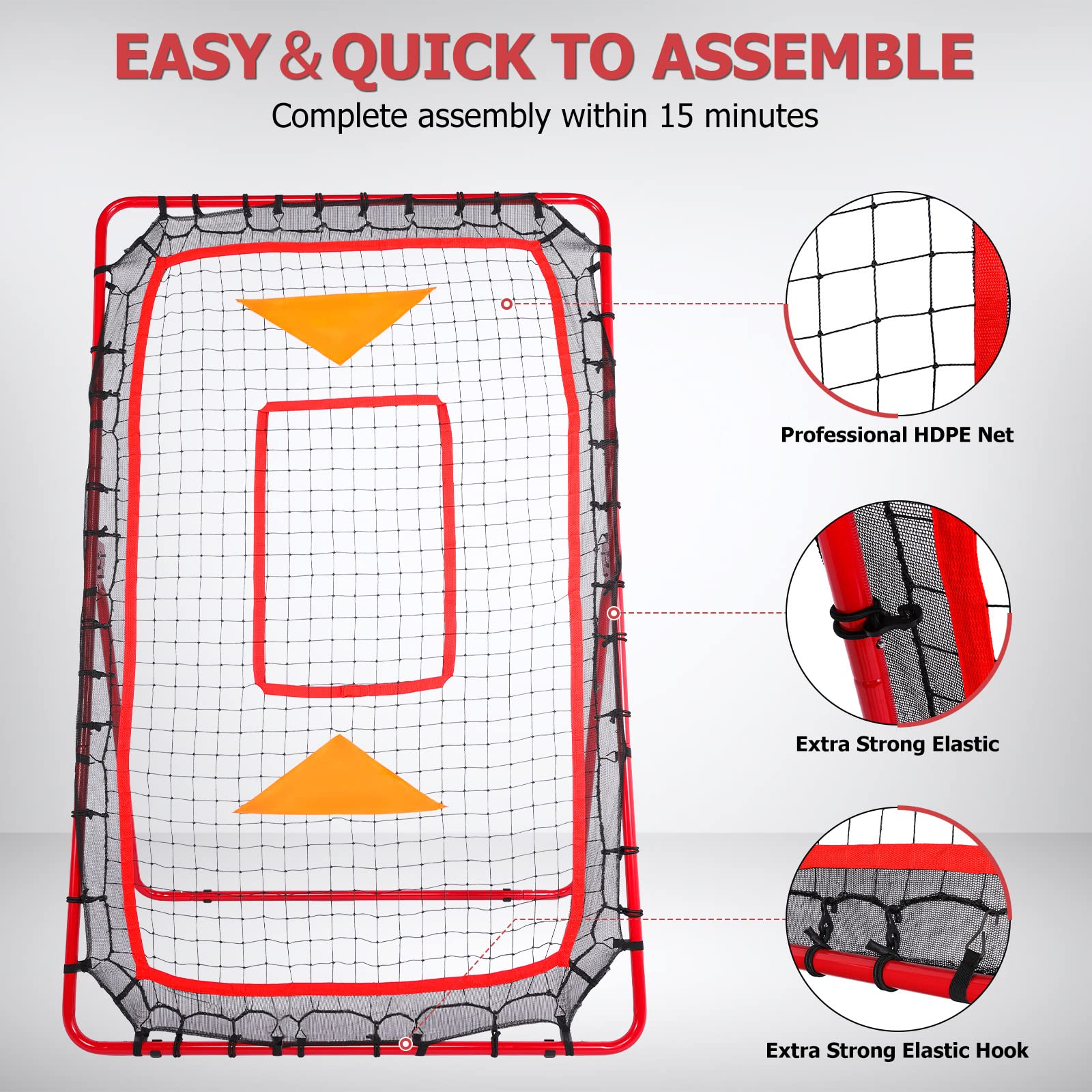 EASY & QUICK TO ASSEMBLE

Complete assembly within 15 minutes

Professional HDPE Net

Extra Strong Elastic

Extra Strong Elastic Hook