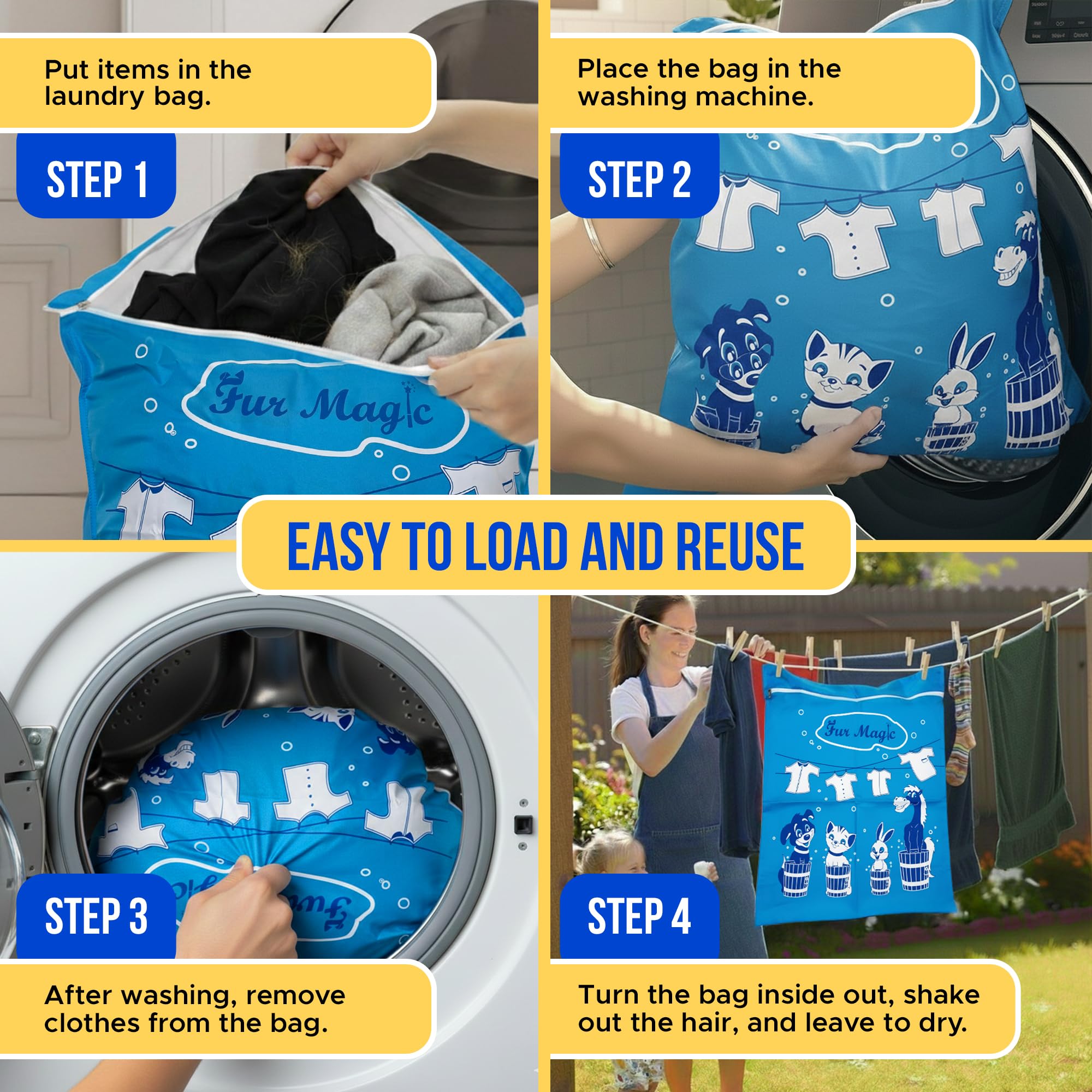 Put items in the laundry bag.

STEP 1

Fur Magic

Place the bag in the washing machine.

STEP 2

EASY TO LOAD AND REUSE

STEP 3

After washing, remove clothes from the bag.

Fur Magic

STEP 4

Turn the bag inside out, shake out the hair, and leave to dry.