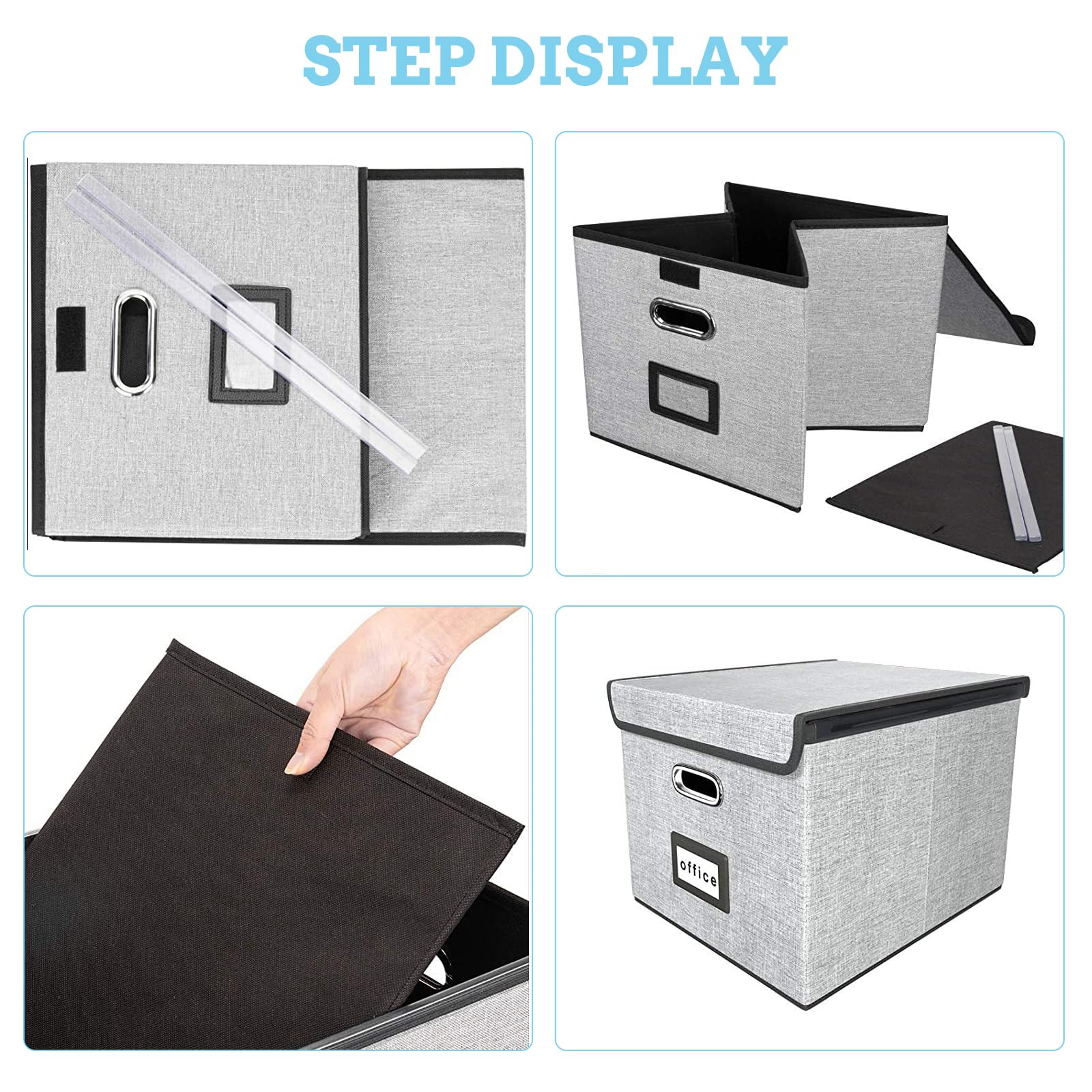 STEP DISPLAY

office