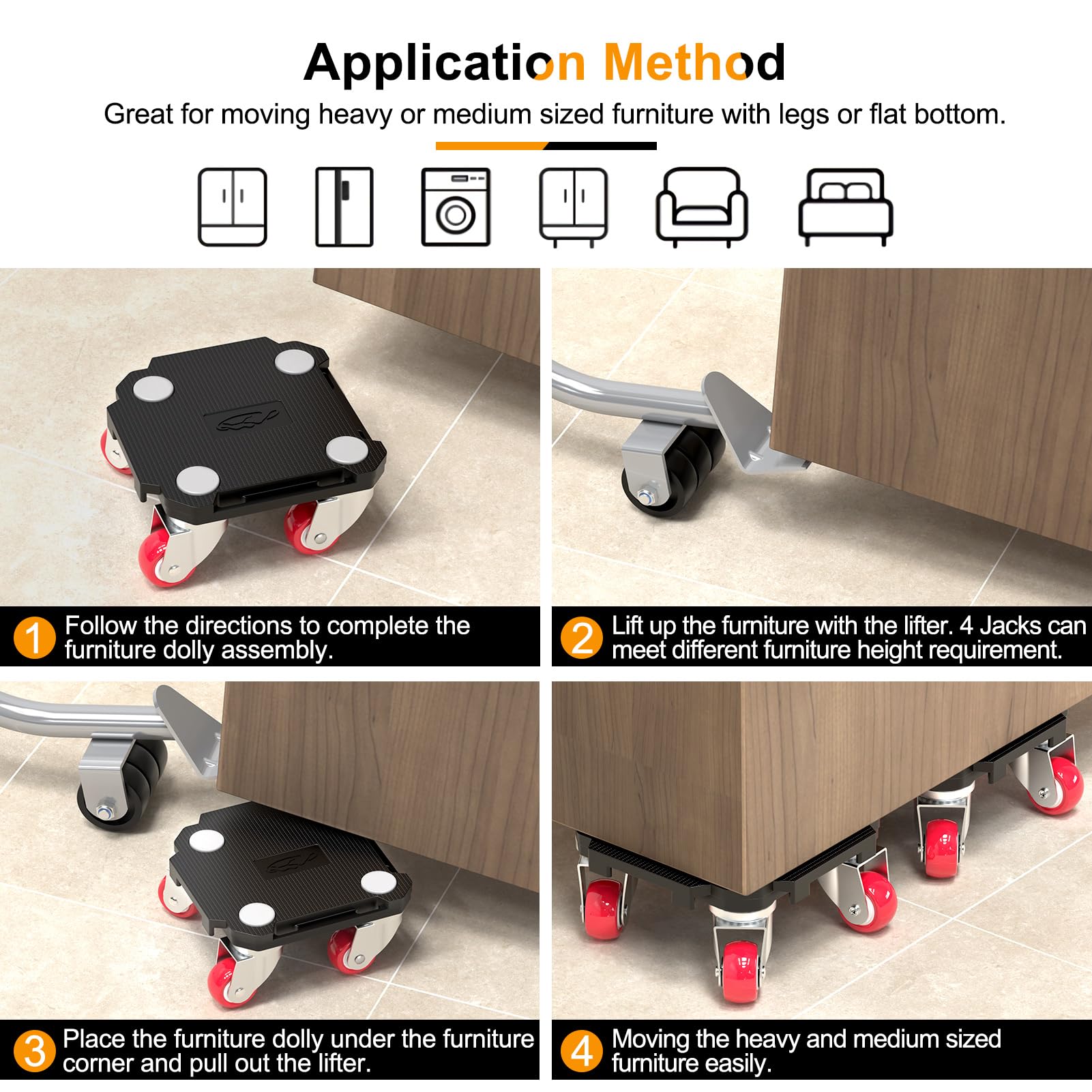 Application Method

Great for moving heavy or medium sized furniture with legs or flat bottom.

1 Follow the directions to complete the furniture dolly assembly.

2 Lift up the furniture with the lifter. 4 Jacks can meet different furniture height requirement.

3 Place the furniture dolly under the furniture corner and pull out the lifter.

4 Moving the heavy and medium sized furniture easily.