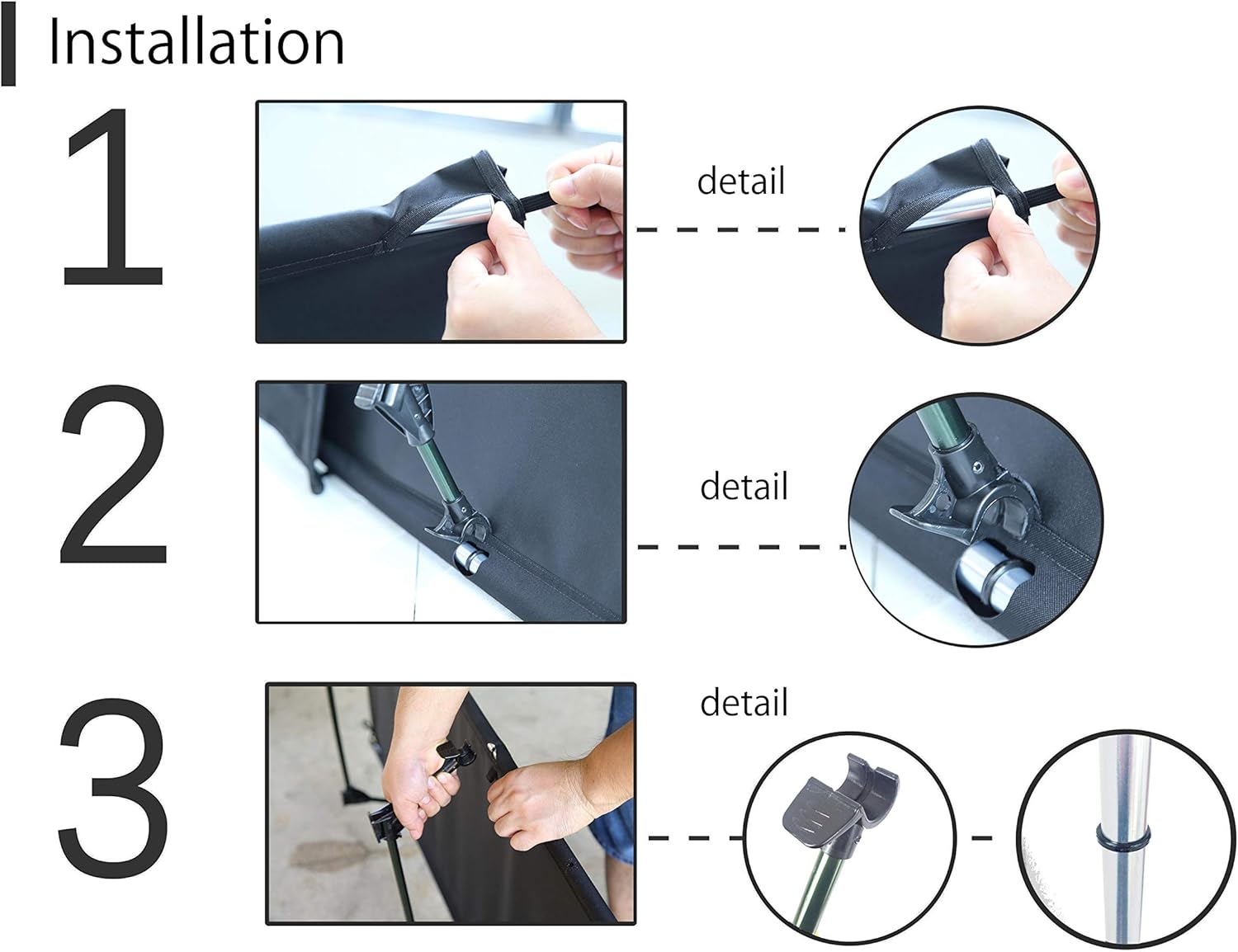 Installation

1

detail

2

detail

3

detail