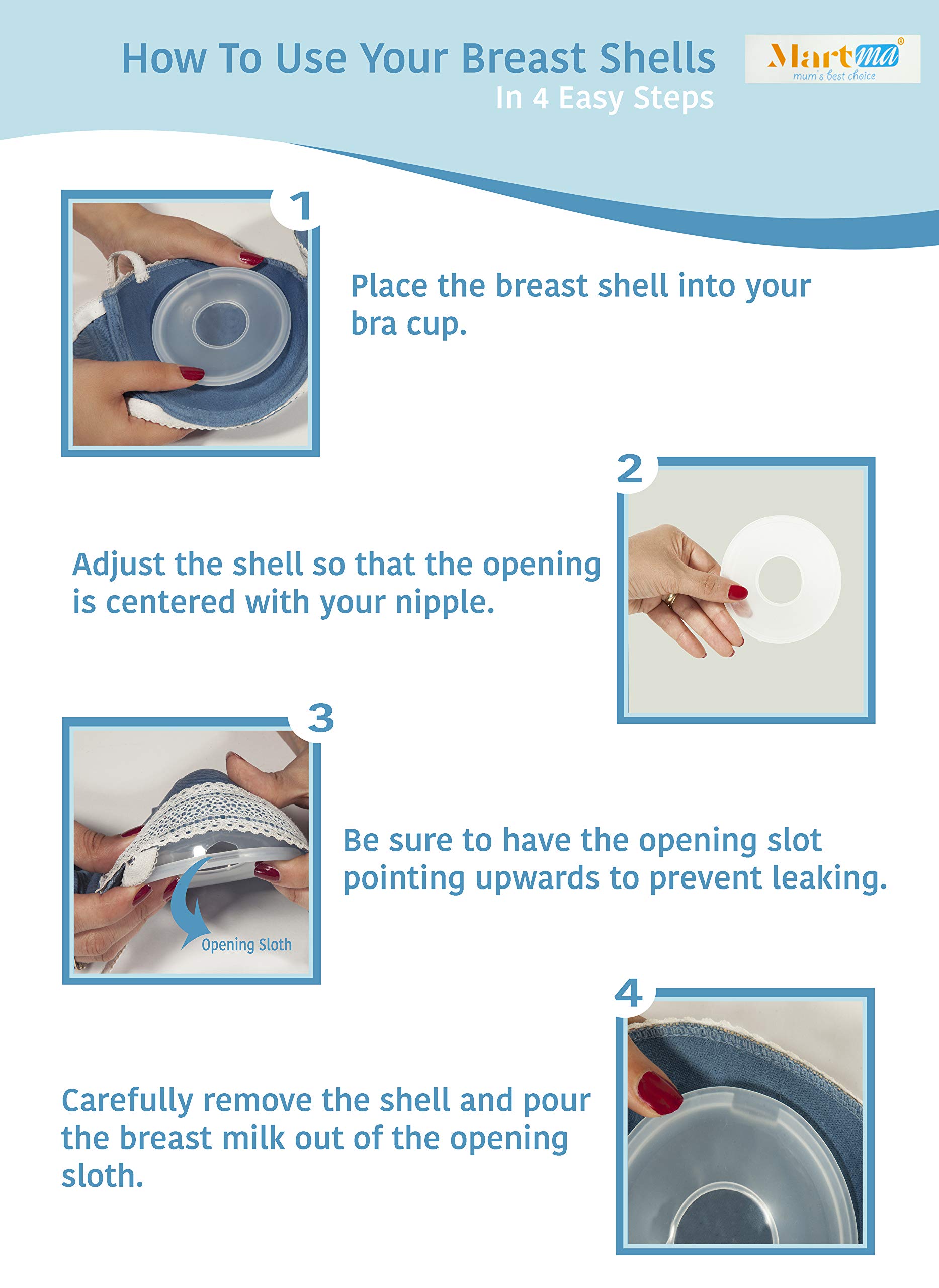 How To Use Your Breast Shells
In 4 Easy Steps

Martma®
mum's best choice

1

Place the breast shell into your bra cup.

2

Adjust the shell so that the opening is centered with your nipple.

3

Opening Sloth

Be sure to have the opening slot pointing upwards to prevent leaking.

4

Carefully remove the shell and pour the breast milk out of the opening sloth.