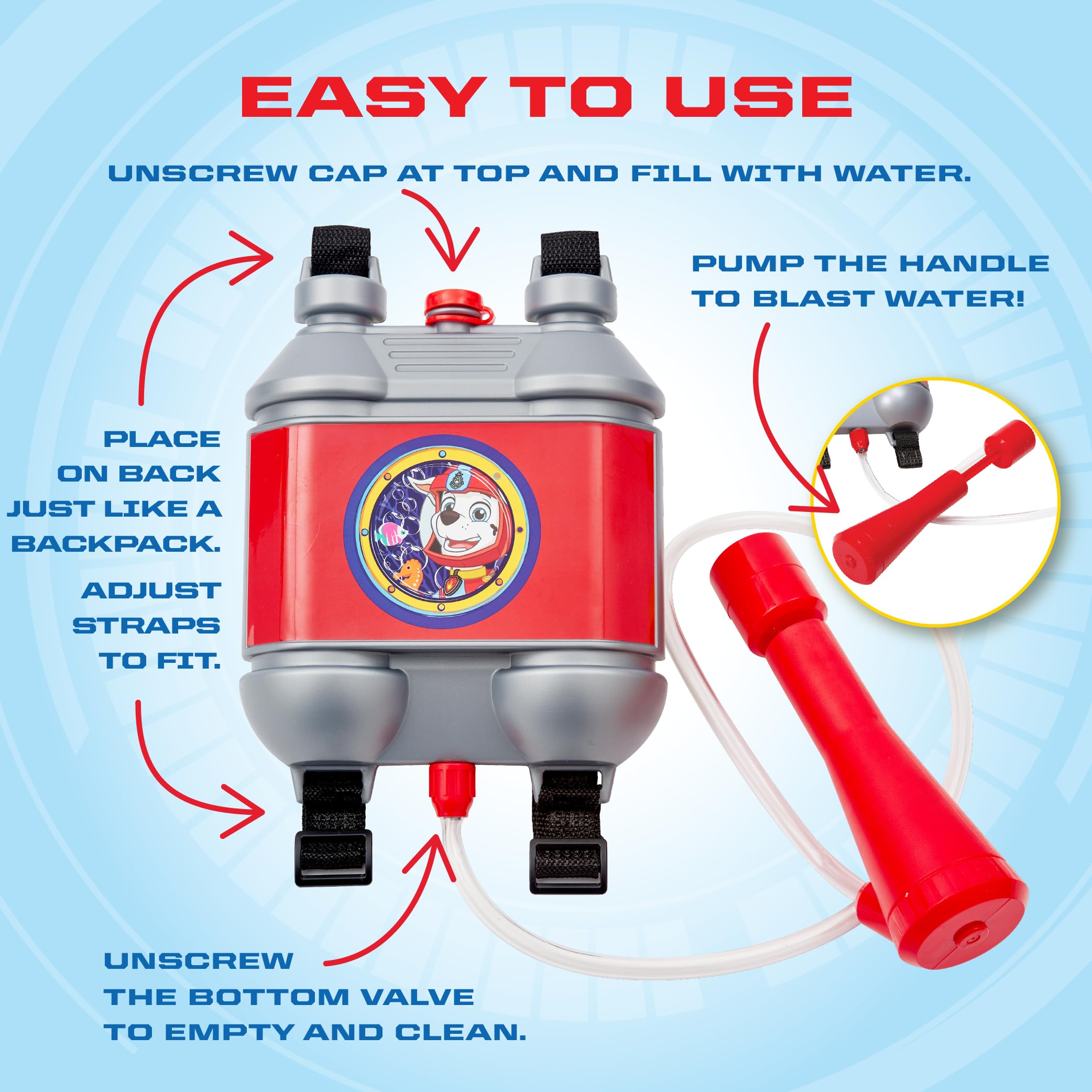 EASY TO USE

UNSCREW CAP AT TOP AND FILL WITH WATER.

PUMP THE HANDLE TO BLAST WATER!

PLACE ON BACK JUST LIKE A BACKPACK.

ADJUST STRAPS TO FIT.

UNSCREW THE BOTTOM VALVE TO EMPTY AND CLEAN.