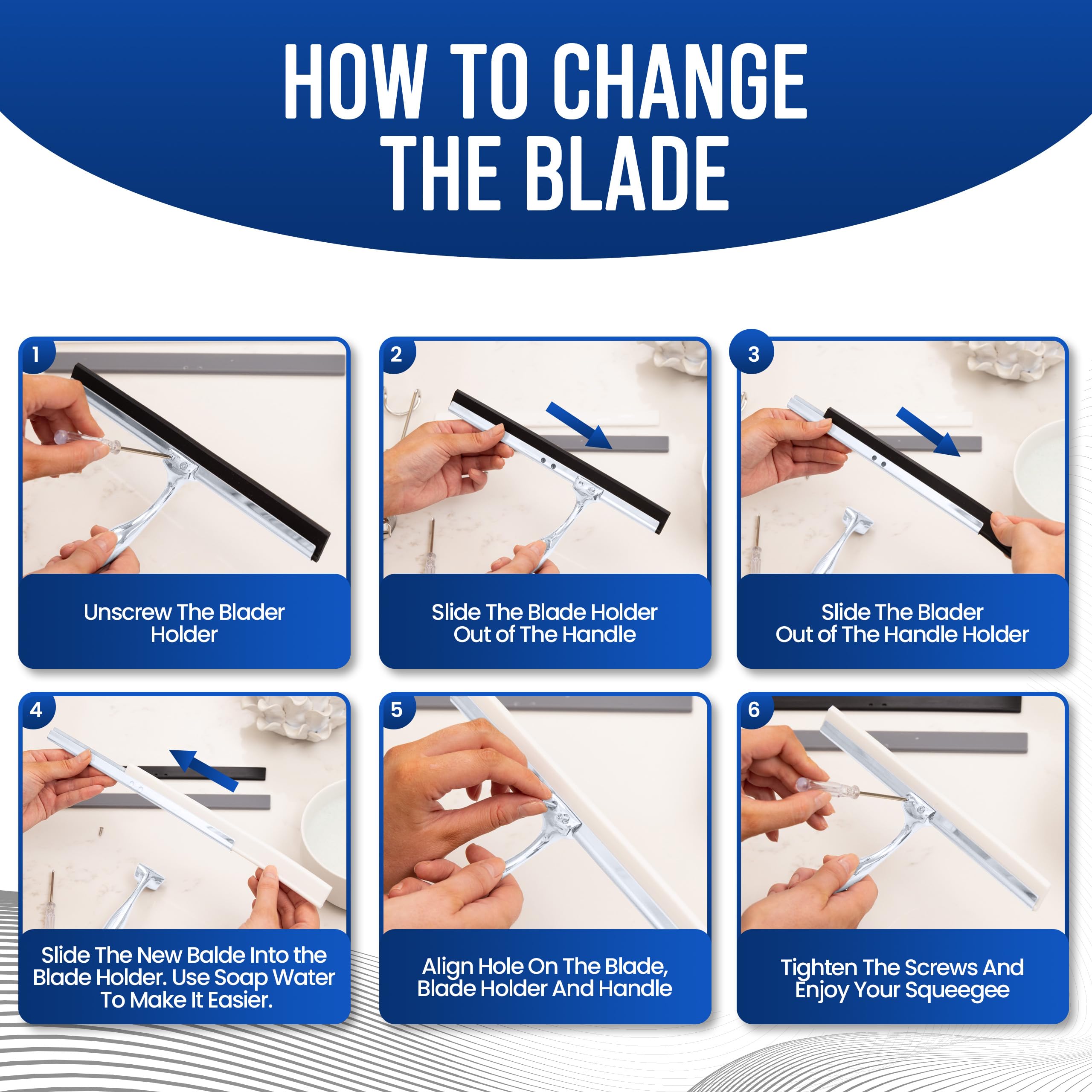 HOW TO CHANGE THE BLADE

1

Unscrew The Blader Holder

2

Slide The Blade Holder Out of The Handle

3

Slide The Blader Out of The Handle Holder

4

Slide The New Balde Into the Blade Holder. Use Soap Water To Make It Easier.

5

Align Hole On The Blade, Blade Holder And Handle

6

Tighten The Screws And Enjoy Your Squeegee