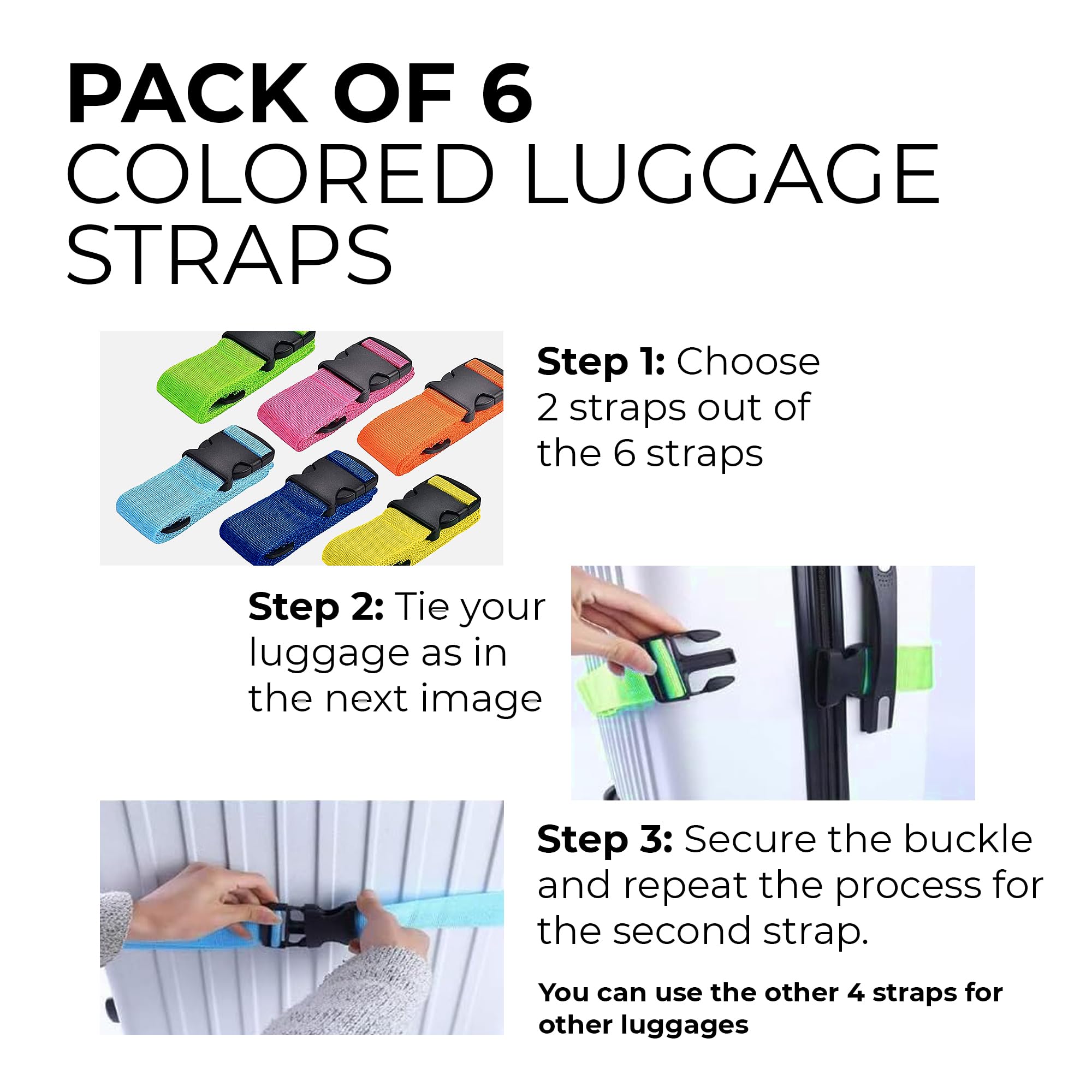 PACK OF 6
COLORED LUGGAGE STRAPS

Step 1: Choose 2 straps out of the 6 straps

Step 2: Tie your luggage as in the next image

Step 3: Secure the buckle and repeat the process for the second strap.

You can use the other 4 straps for other luggages