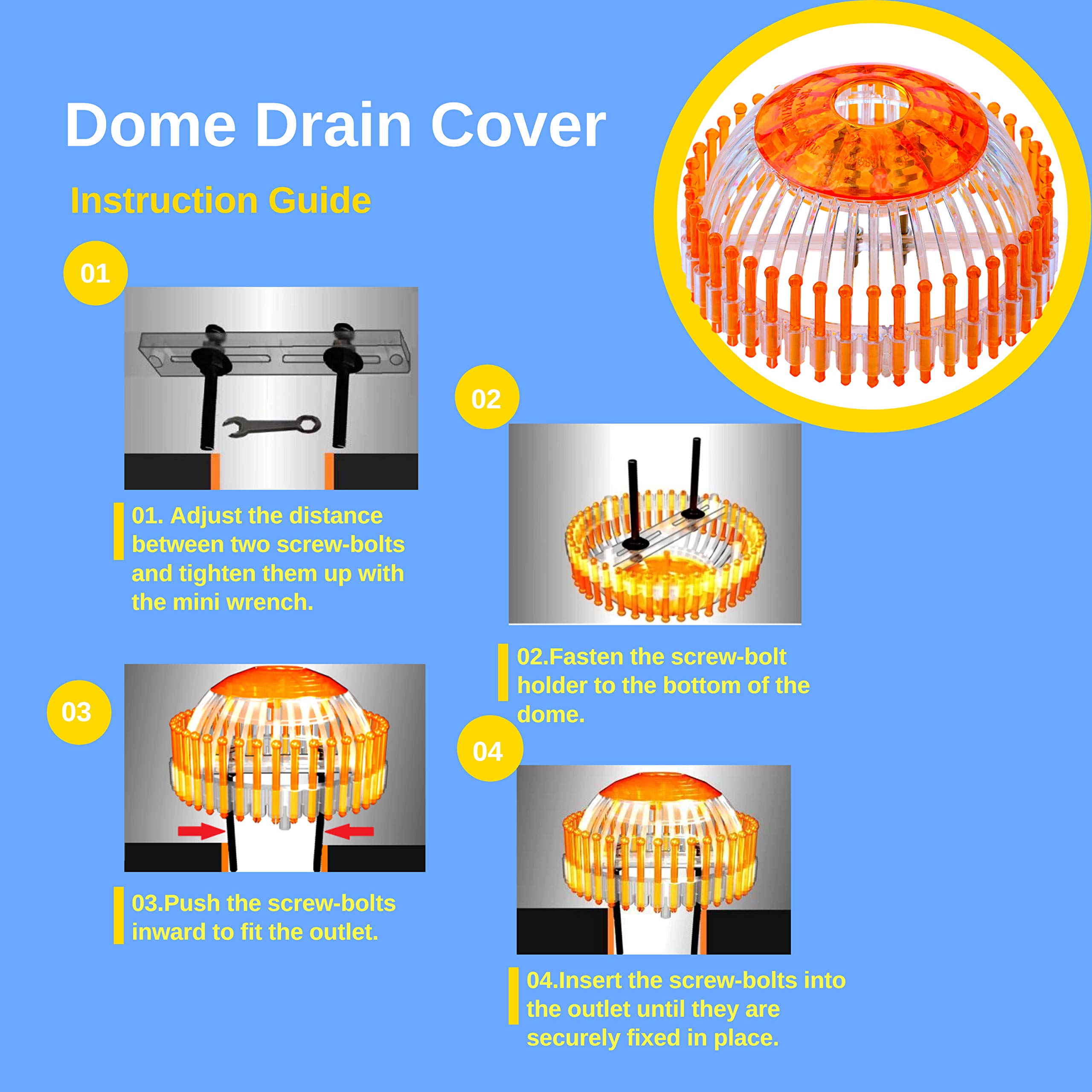 Dome Drain Cover

Instruction Guide

01

01. Adjust the distance between two screw-bolts and tighten them up with the mini wrench.

02

02.Fasten the screw-bolt holder to the bottom of the dome.

03

03.Push the screw-bolts inward to fit the outlet.

04

04.Insert the screw-bolts into the outlet until they are securely fixed in place.