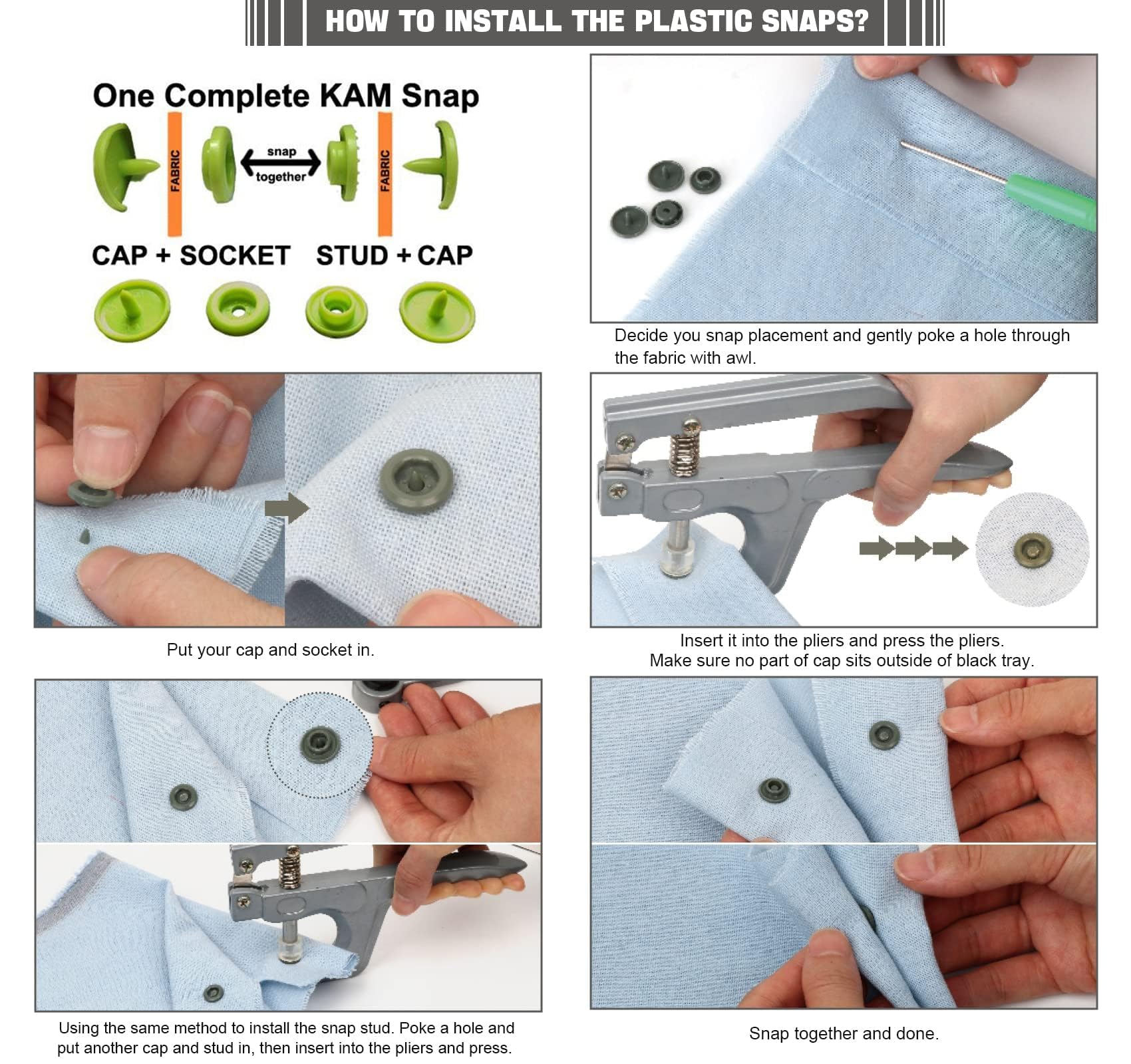 HOW TO INSTALL THE PLASTIC SNAPS?

One Complete KAM Snap

FABRIC

snap together

FABRIC

CAP + SOCKET STUD + CAP

Decide you snap placement and gently poke a hole through the fabric with awl.

Put your cap and socket in.

Insert it into the pliers and press the pliers.
Make sure no part of cap sits outside of black tray.

Using the same method to install the snap stud. Poke a hole and put another cap and stud in, then insert into the pliers and press.

Snap together and done.